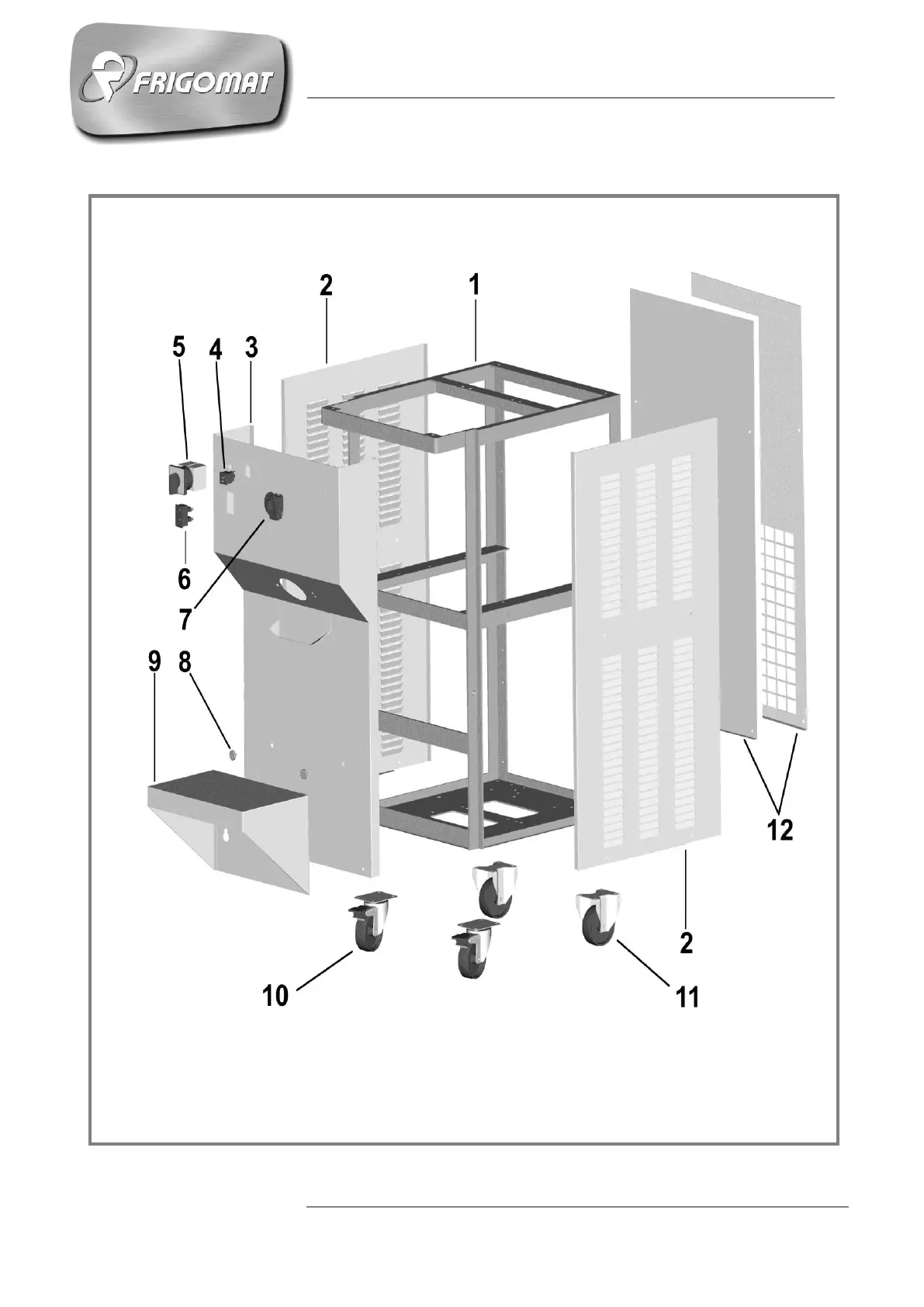 FRIGOMAT

2
1
5
4
3
6
7
9
8
12
2
10
11