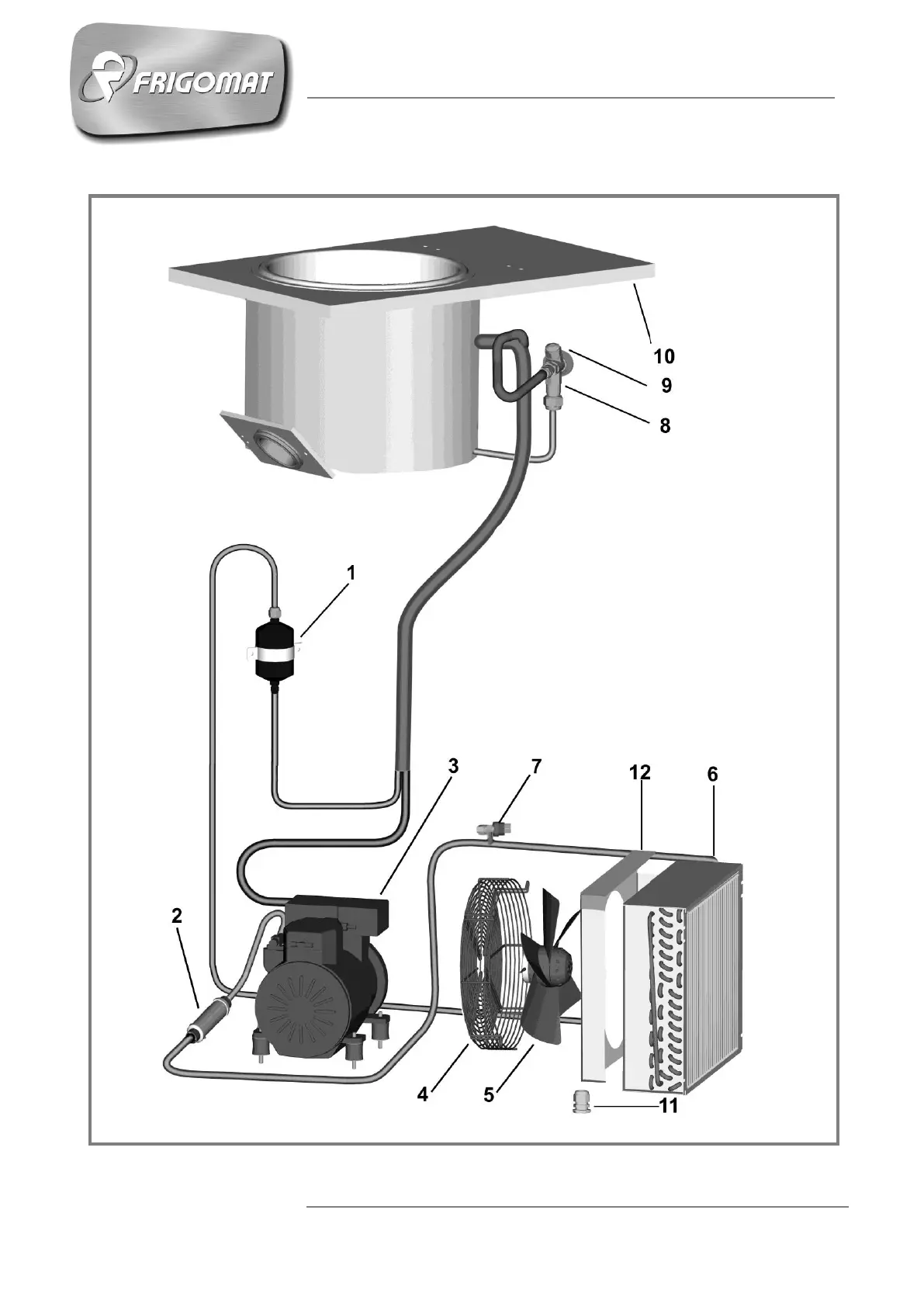 FRIGOMAT

10
9
8
1
3
7
12
6
2
4
5
11