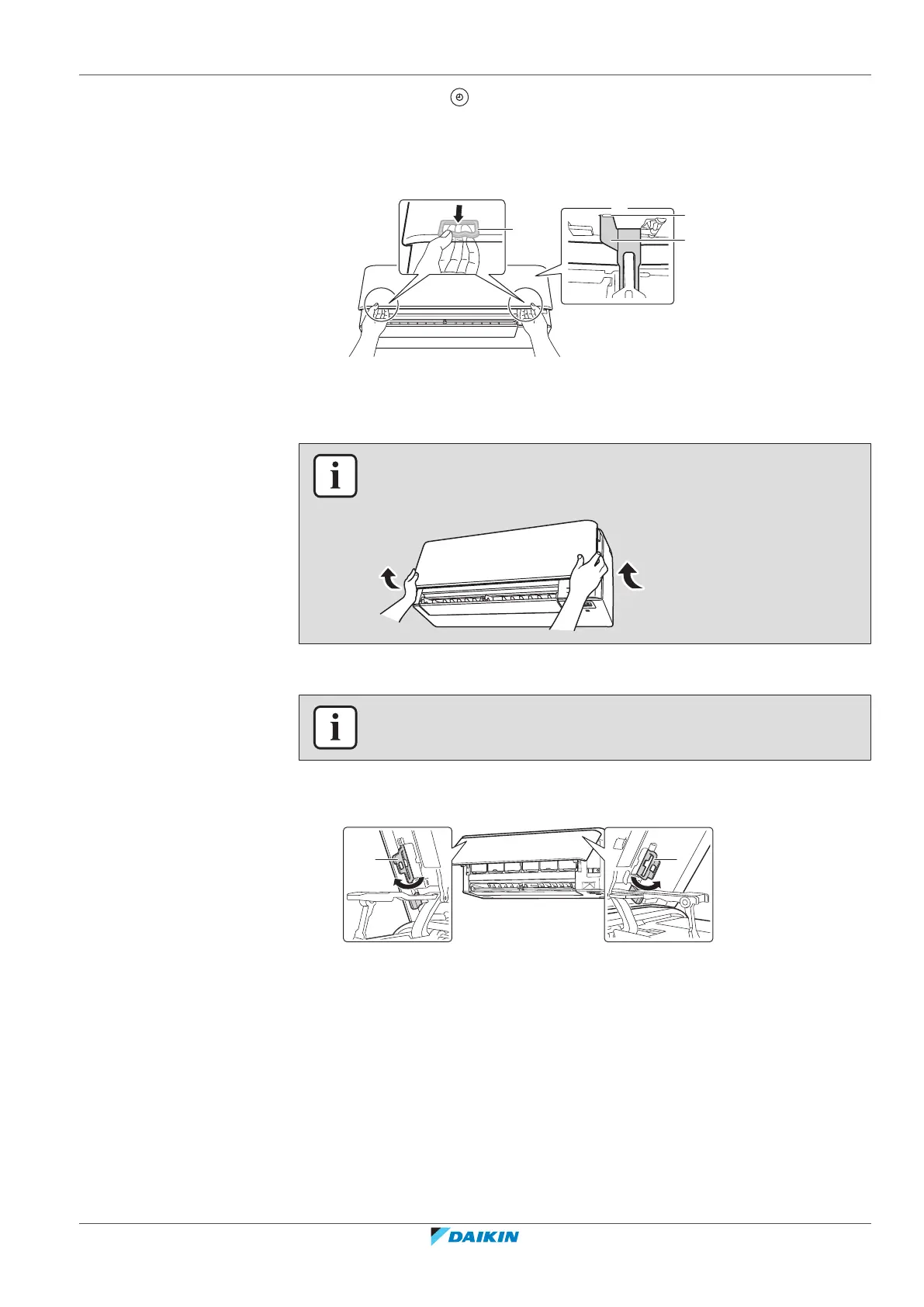 DAIKIN