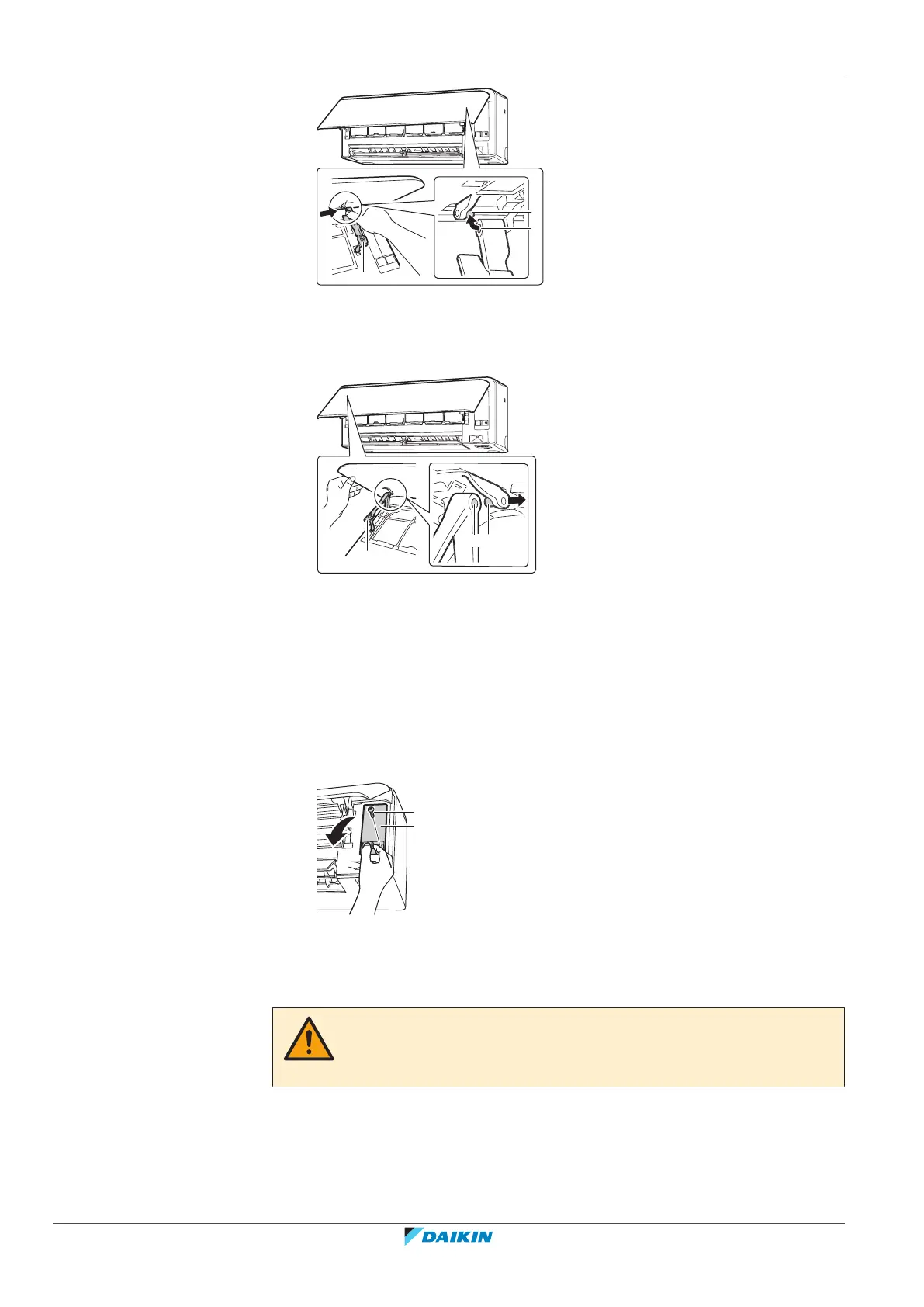 DAIKIN