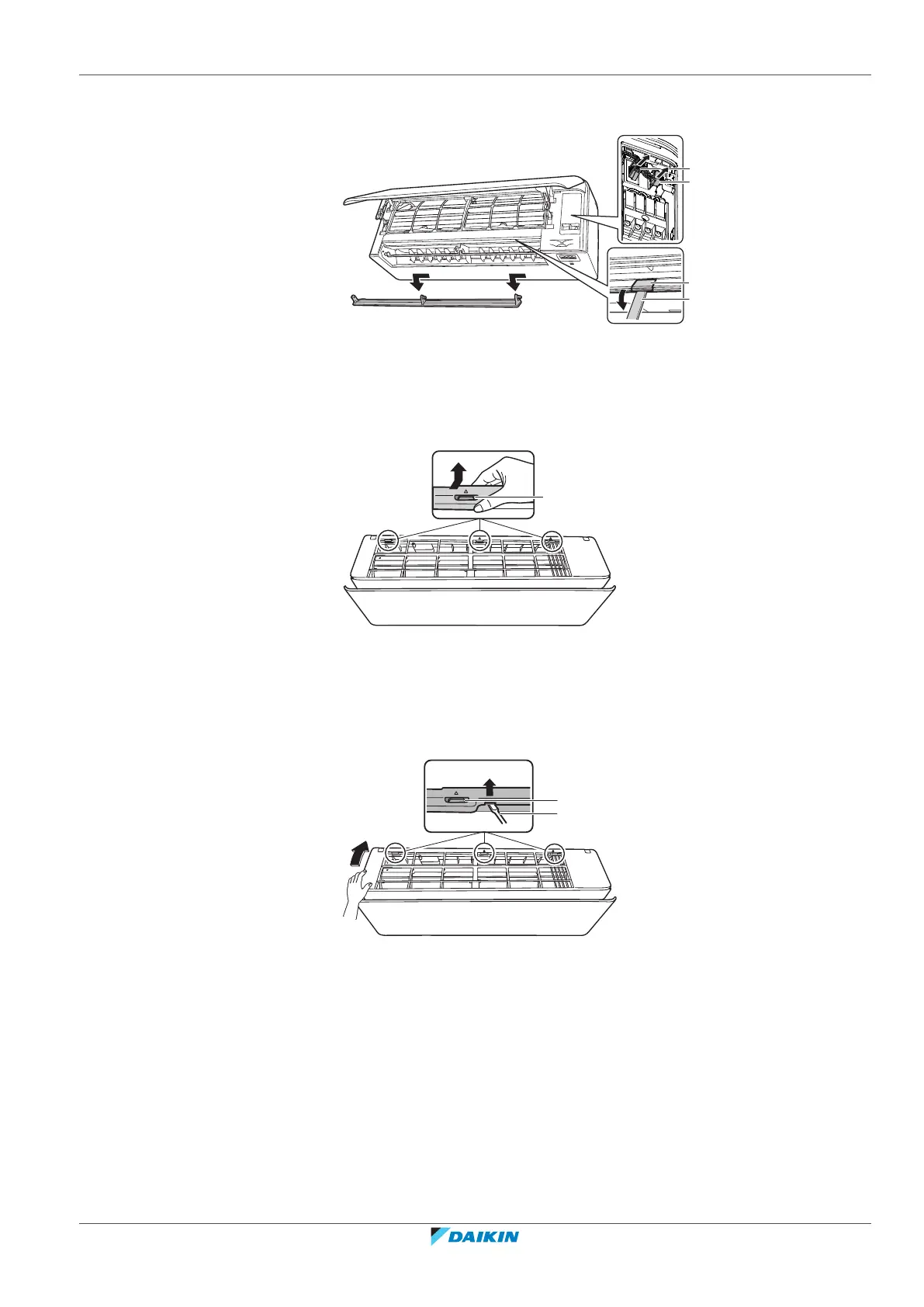 DAIKIN