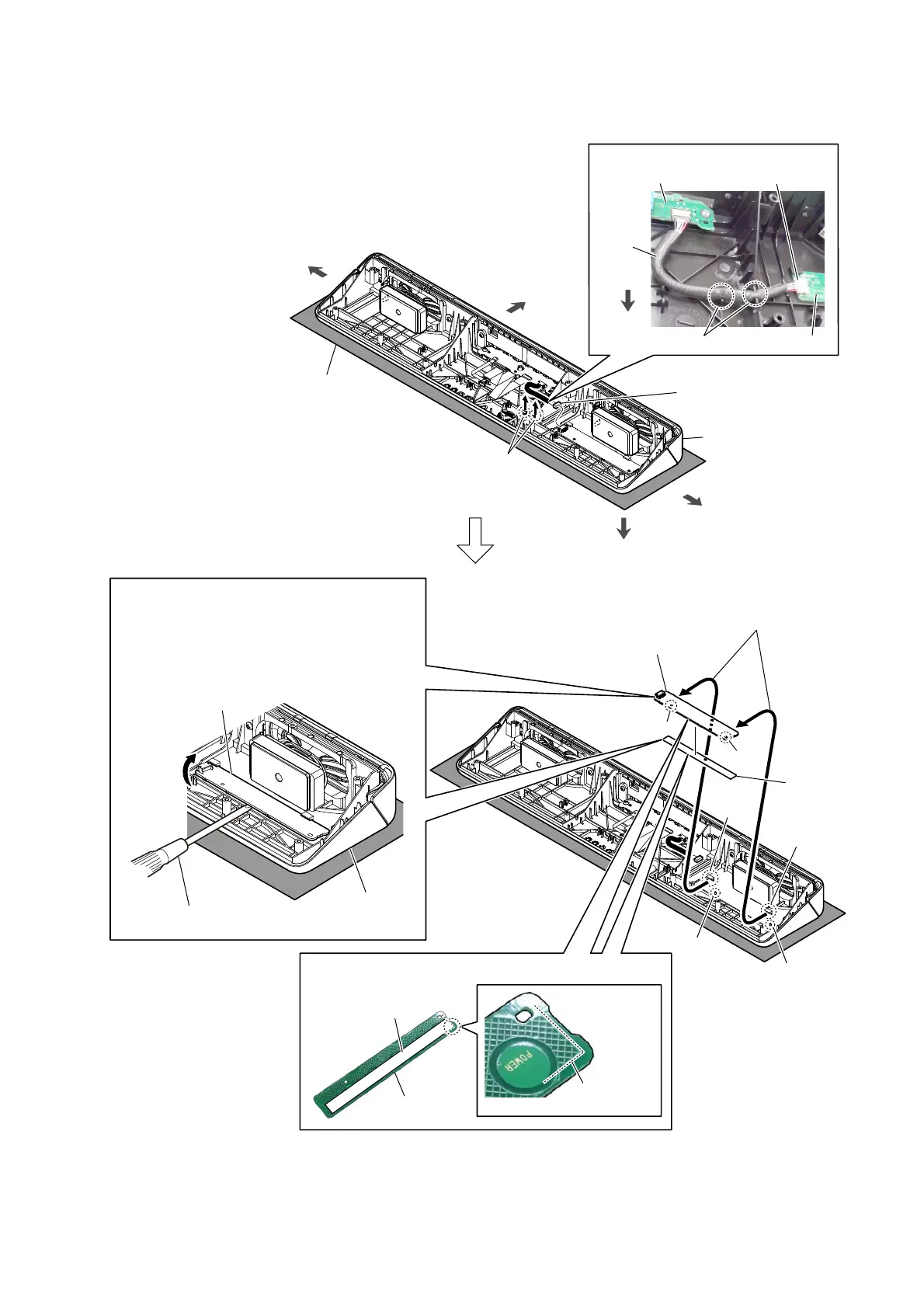 POWER