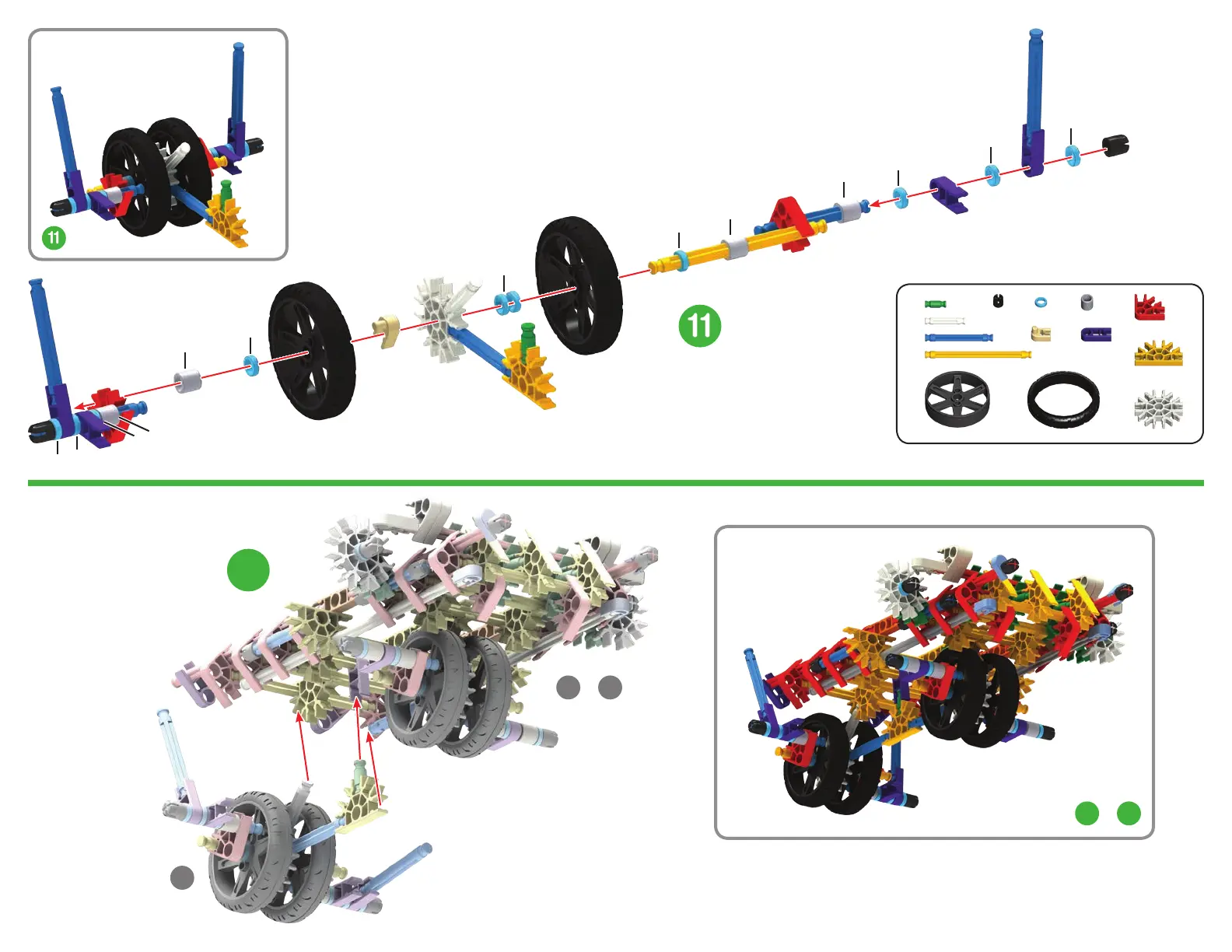 11

11