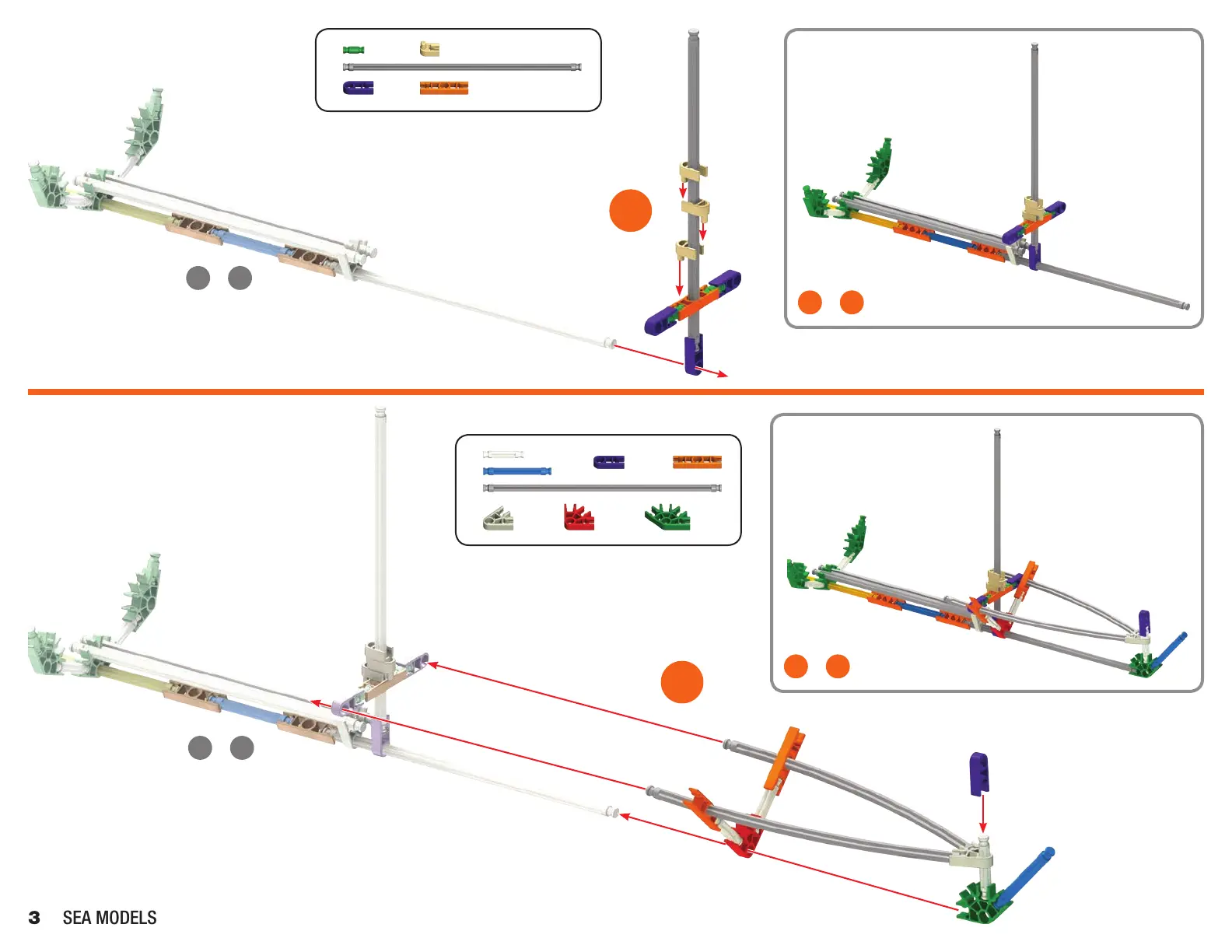 3 SEA MODELS