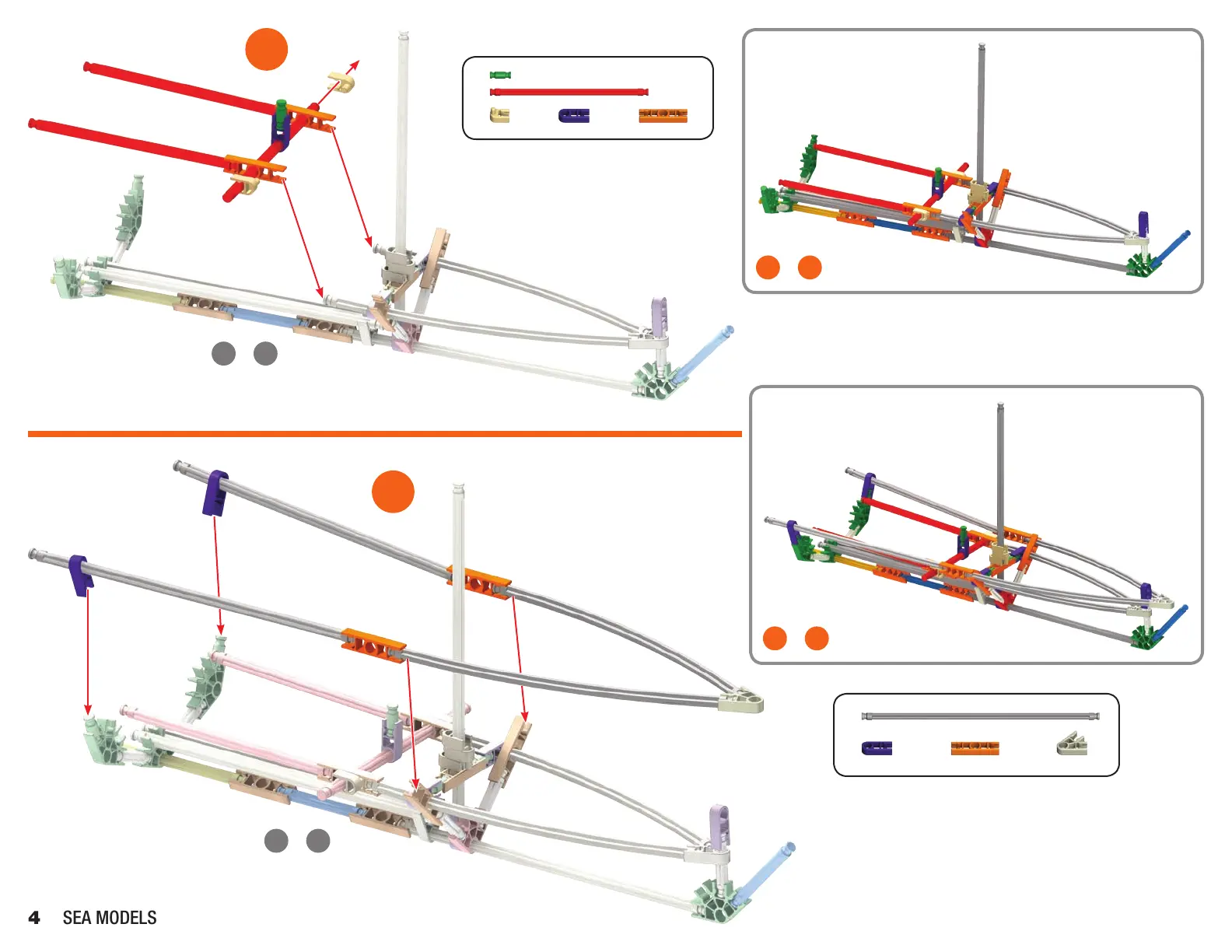 4 SEA MODELS