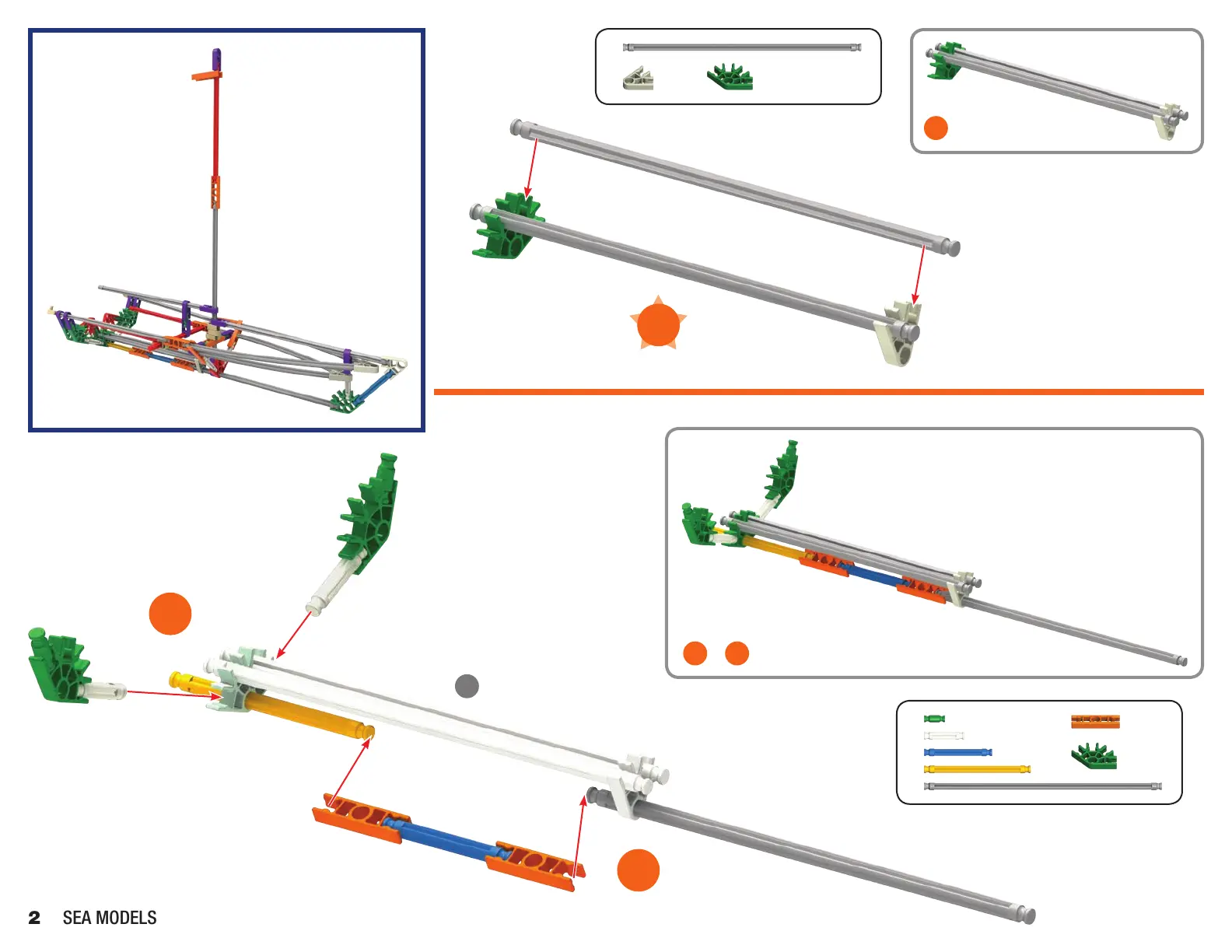 2 SEA MODELS