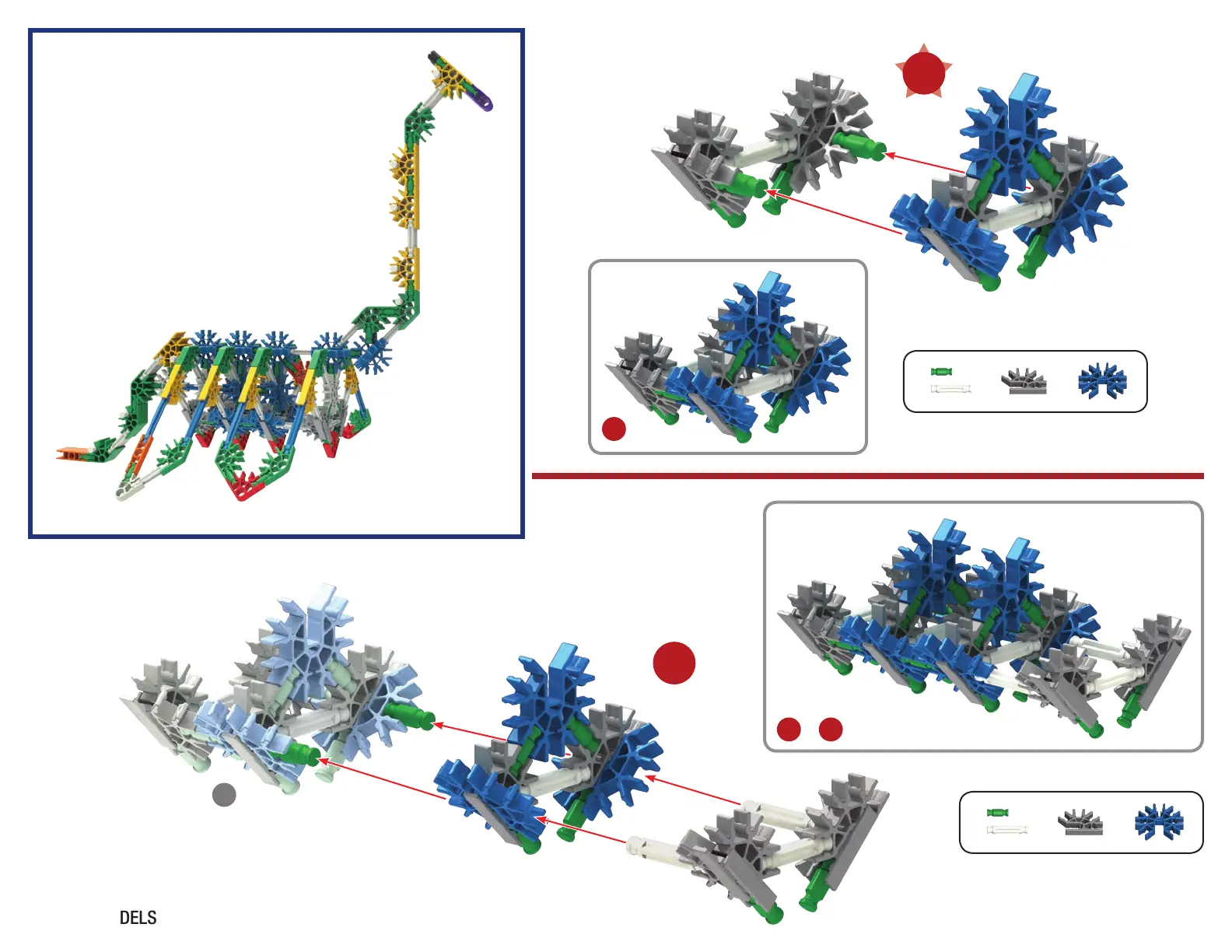 DELS