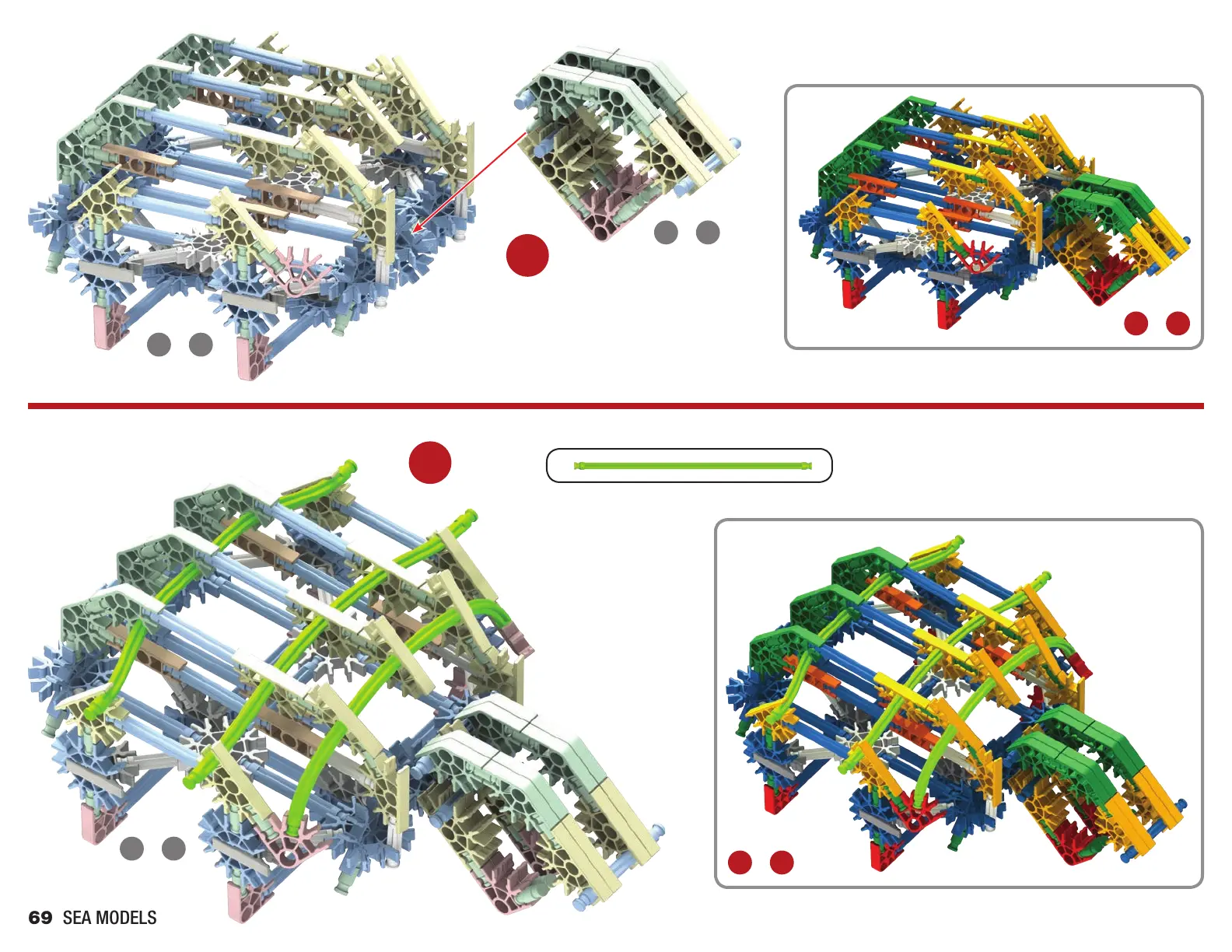 69 SEA MODELS