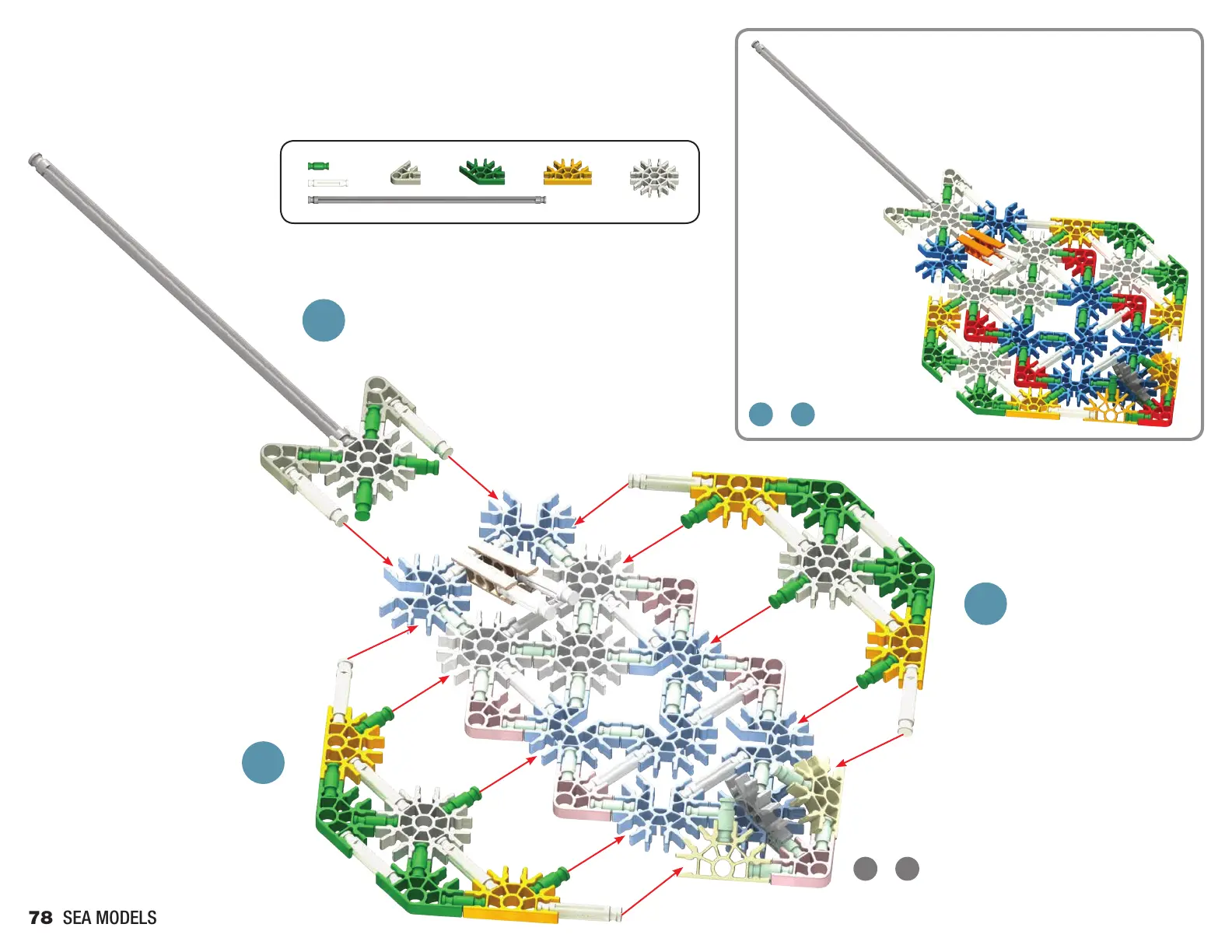 78 SEA MODELS