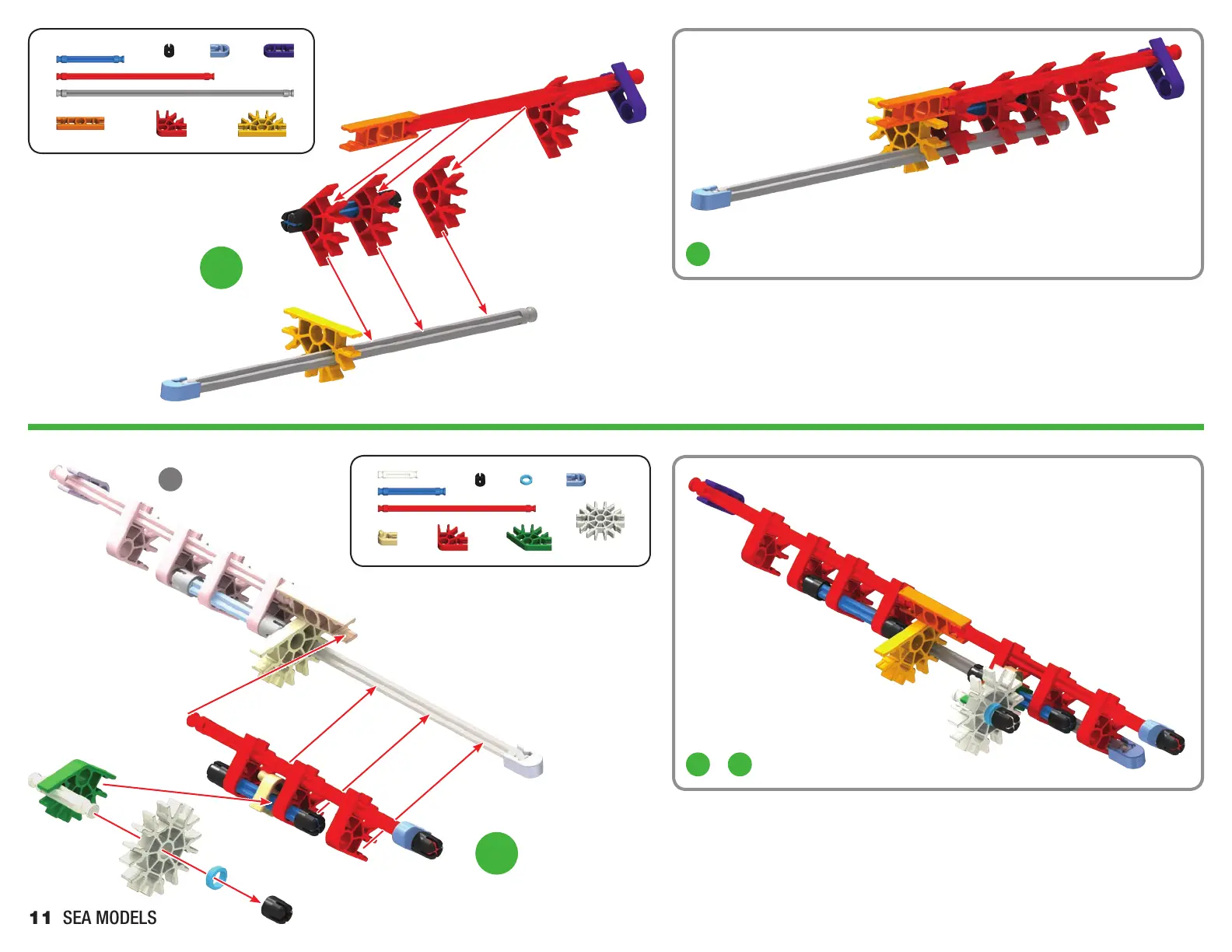 11 SEA MODELS