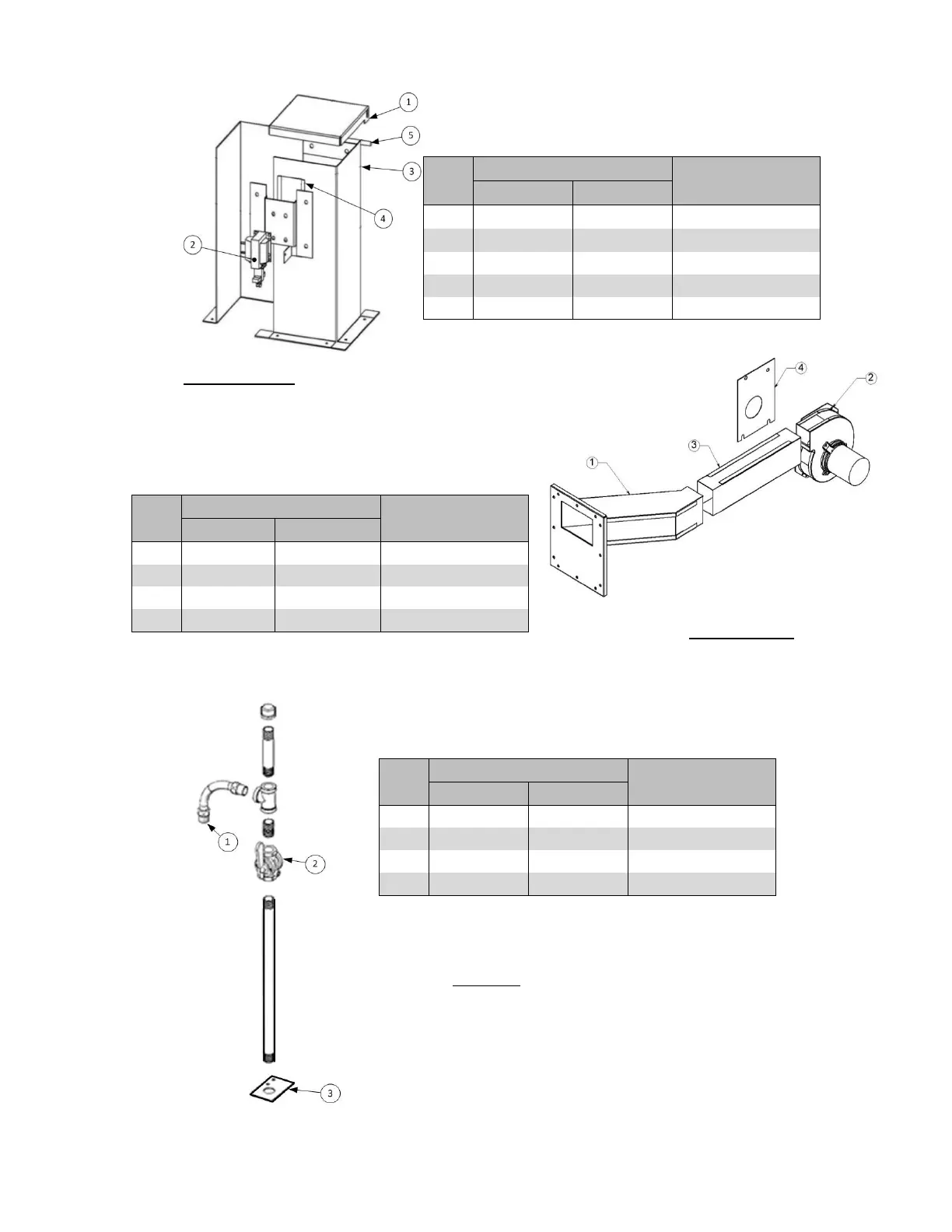 1

5

3

4

2

4

2

3

1

1

2

3