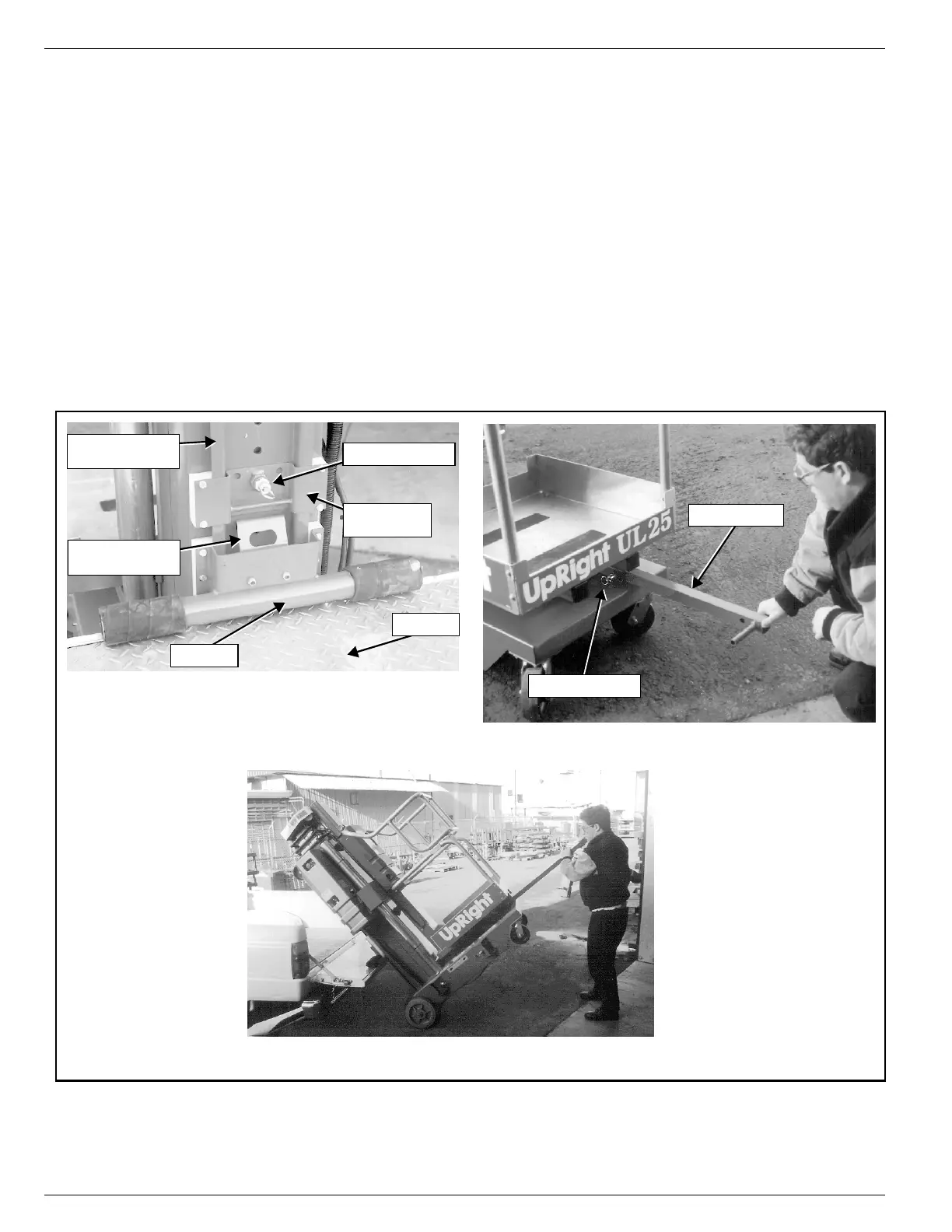 UpRight UL 25

UpRight