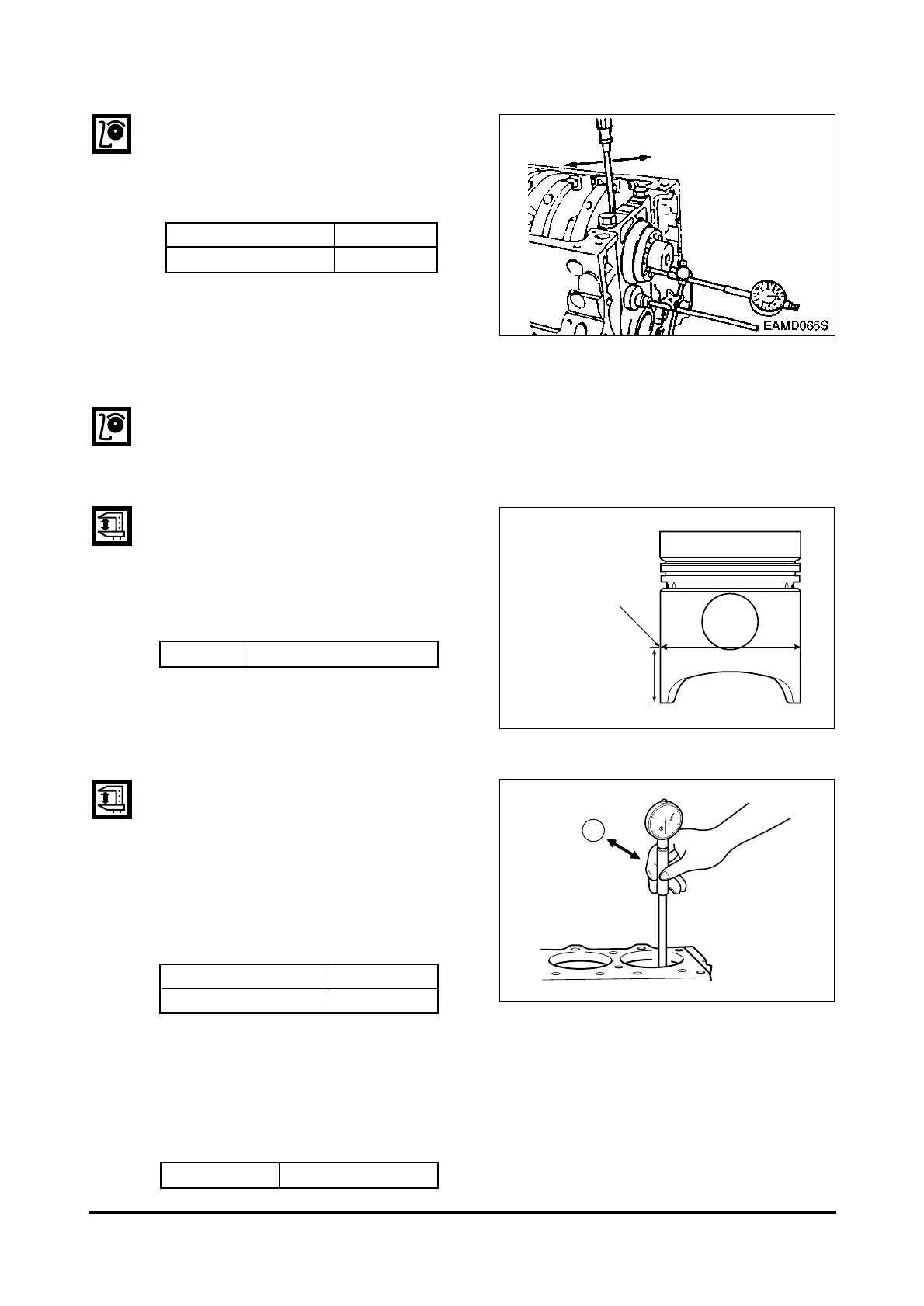 EAMD065S