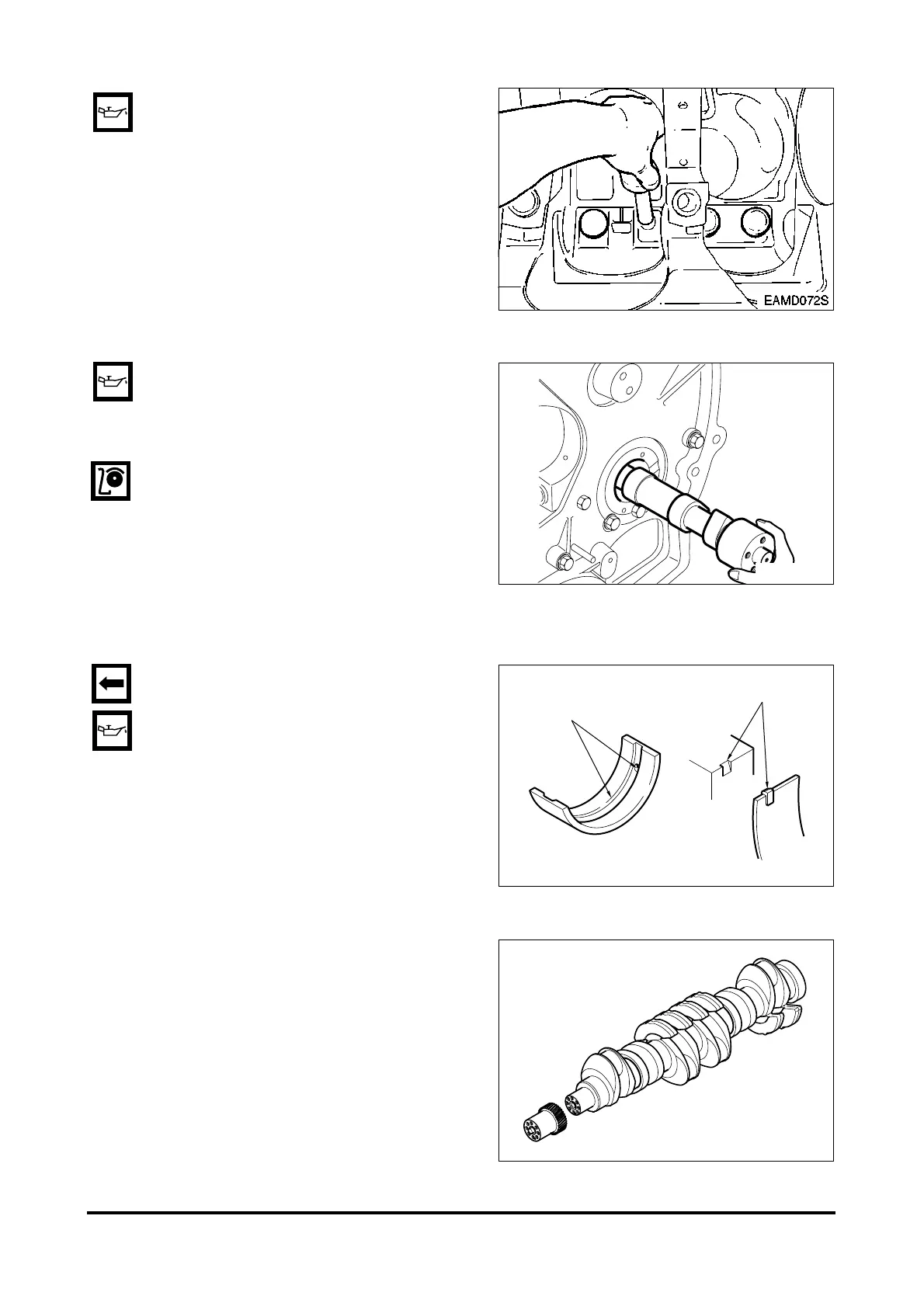 EAMD072S