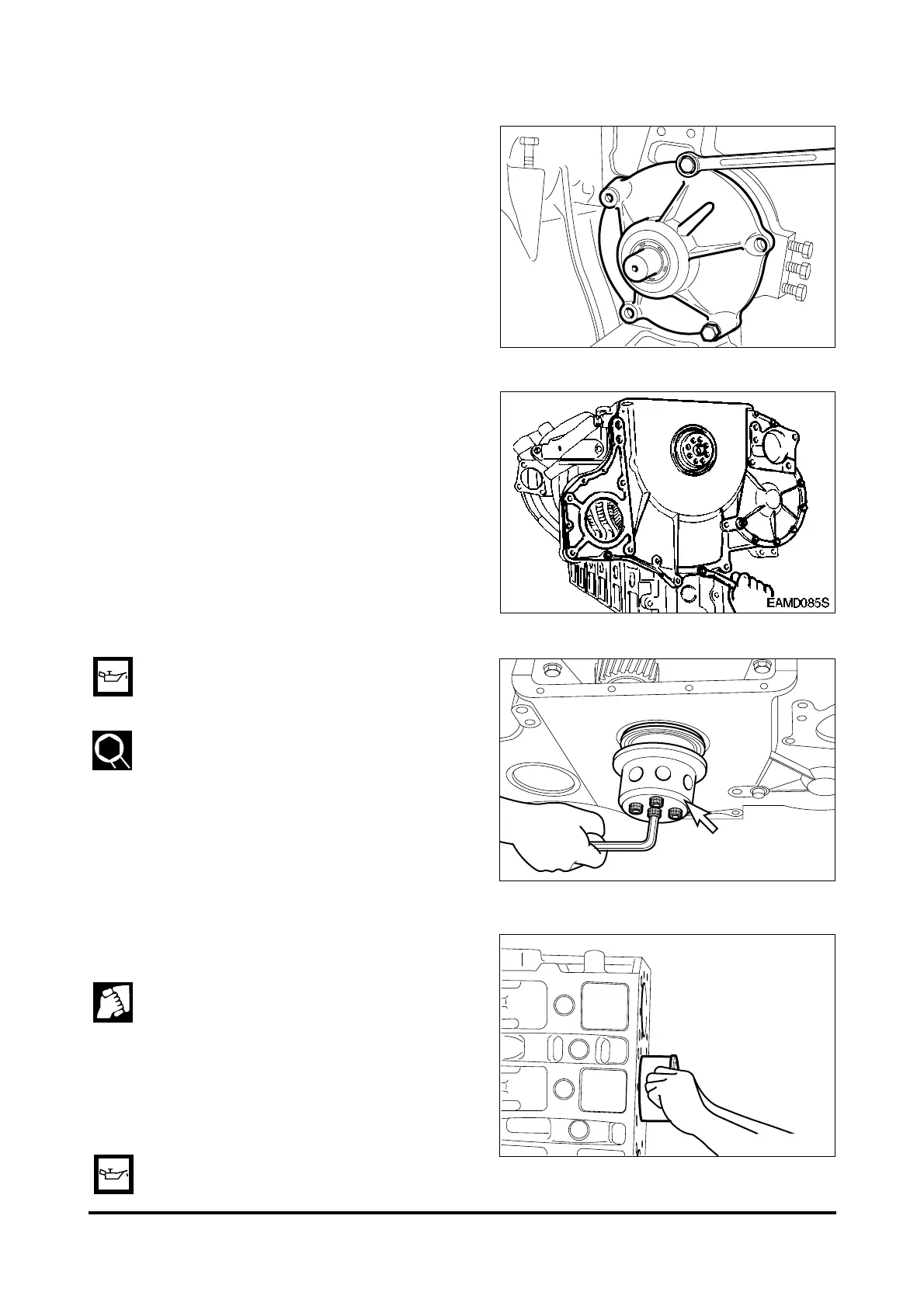 EAMD085S