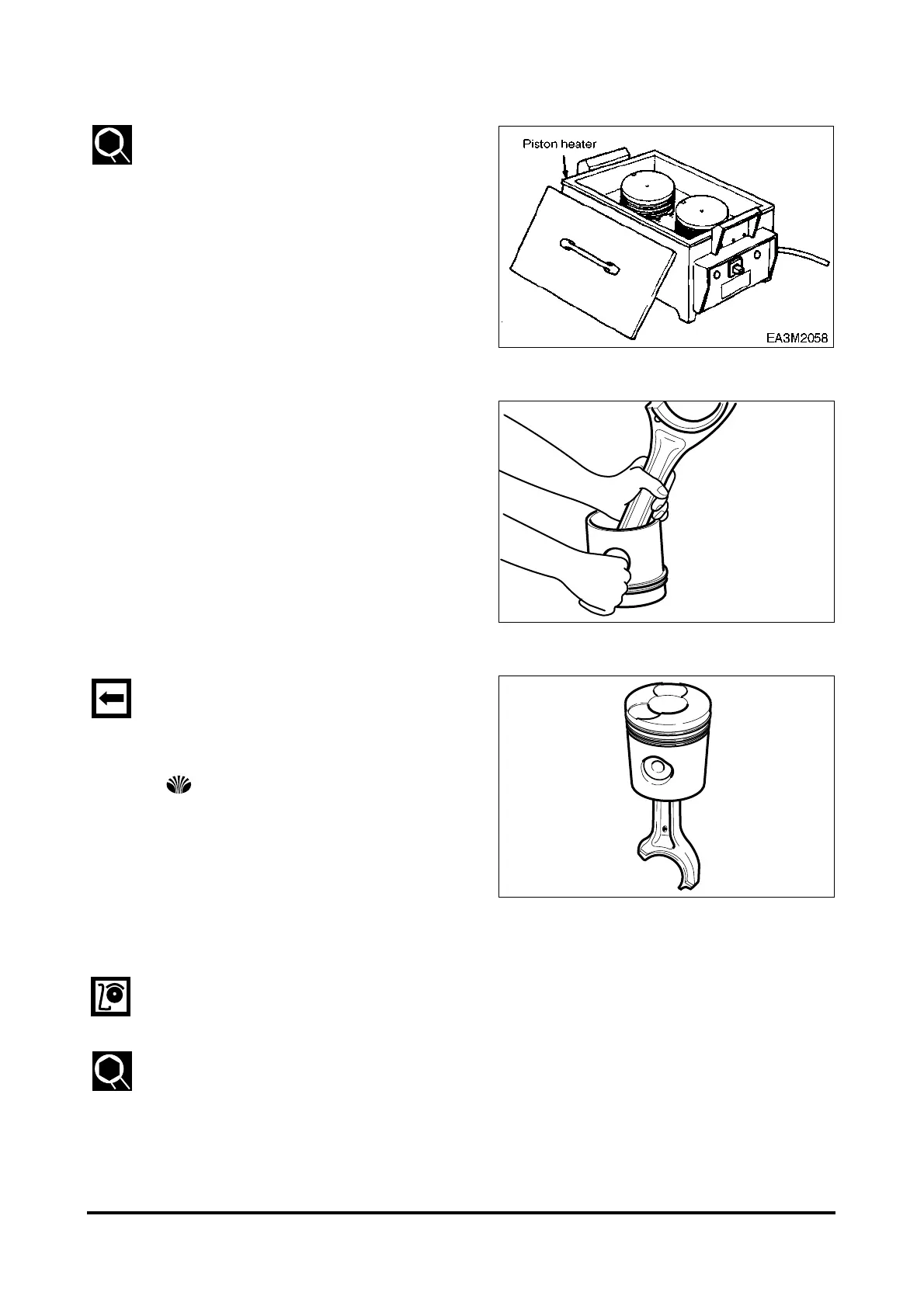 Piston heater

EA3M2058