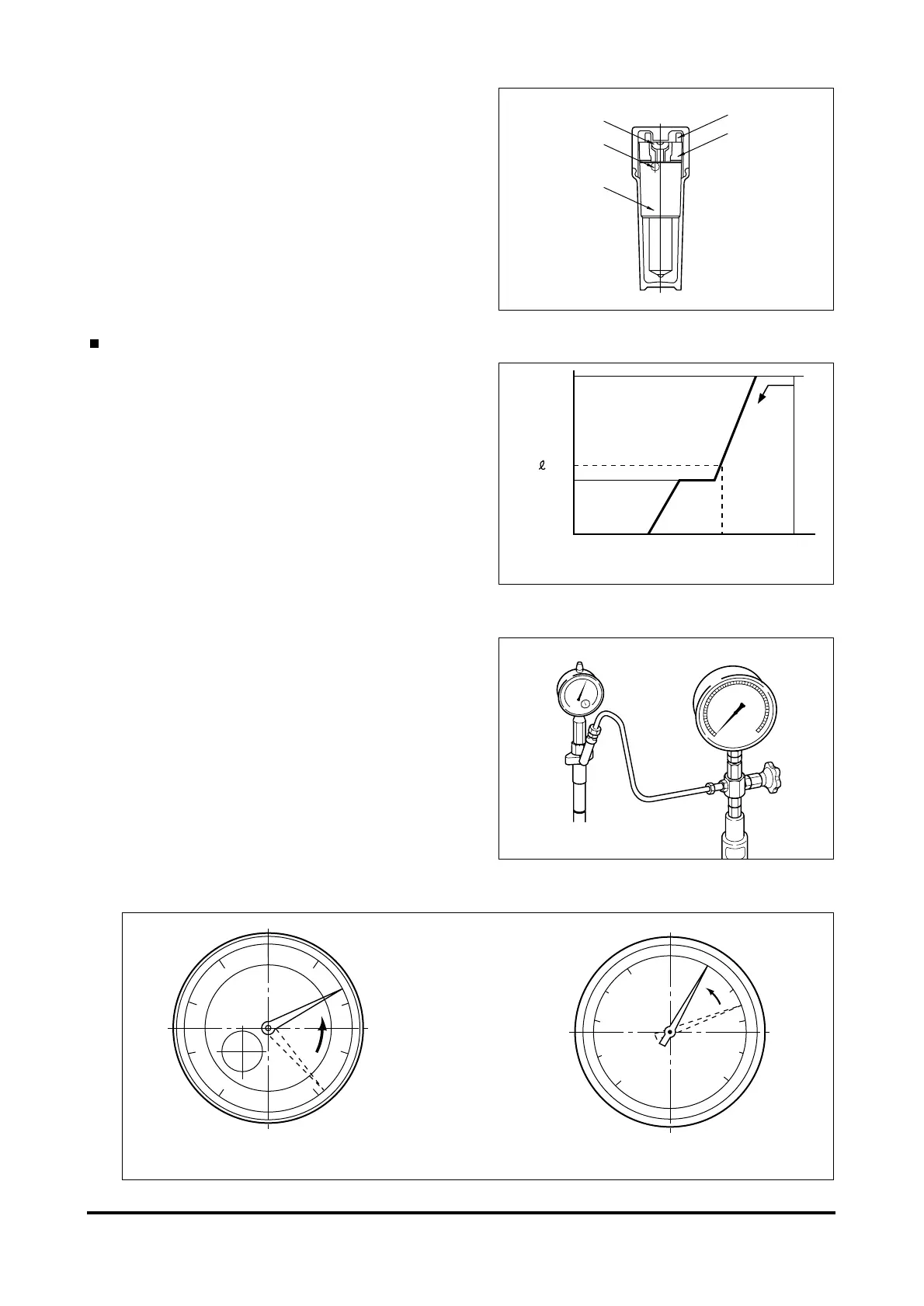 $\ell$