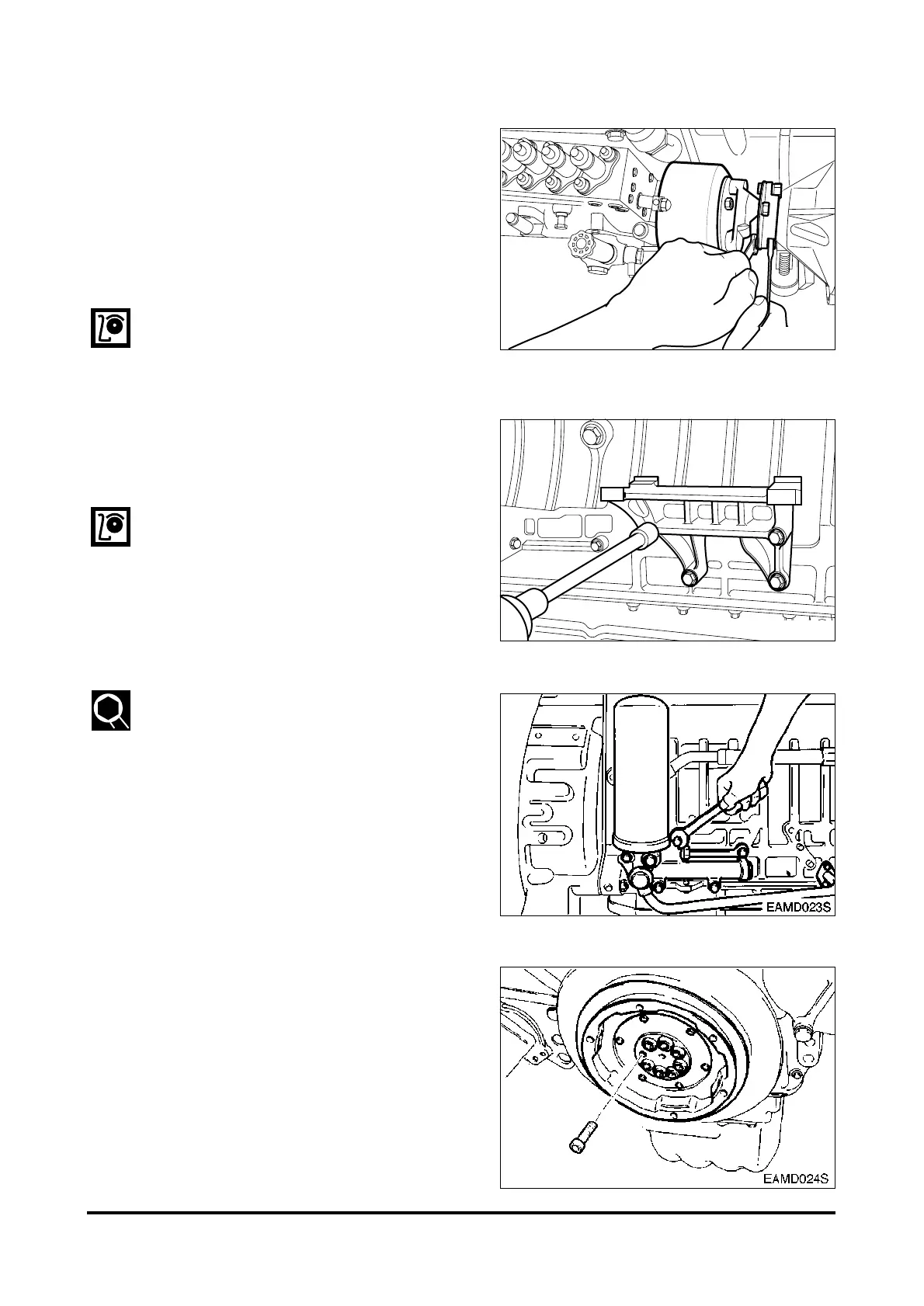 EAMD023S

EAMD024S