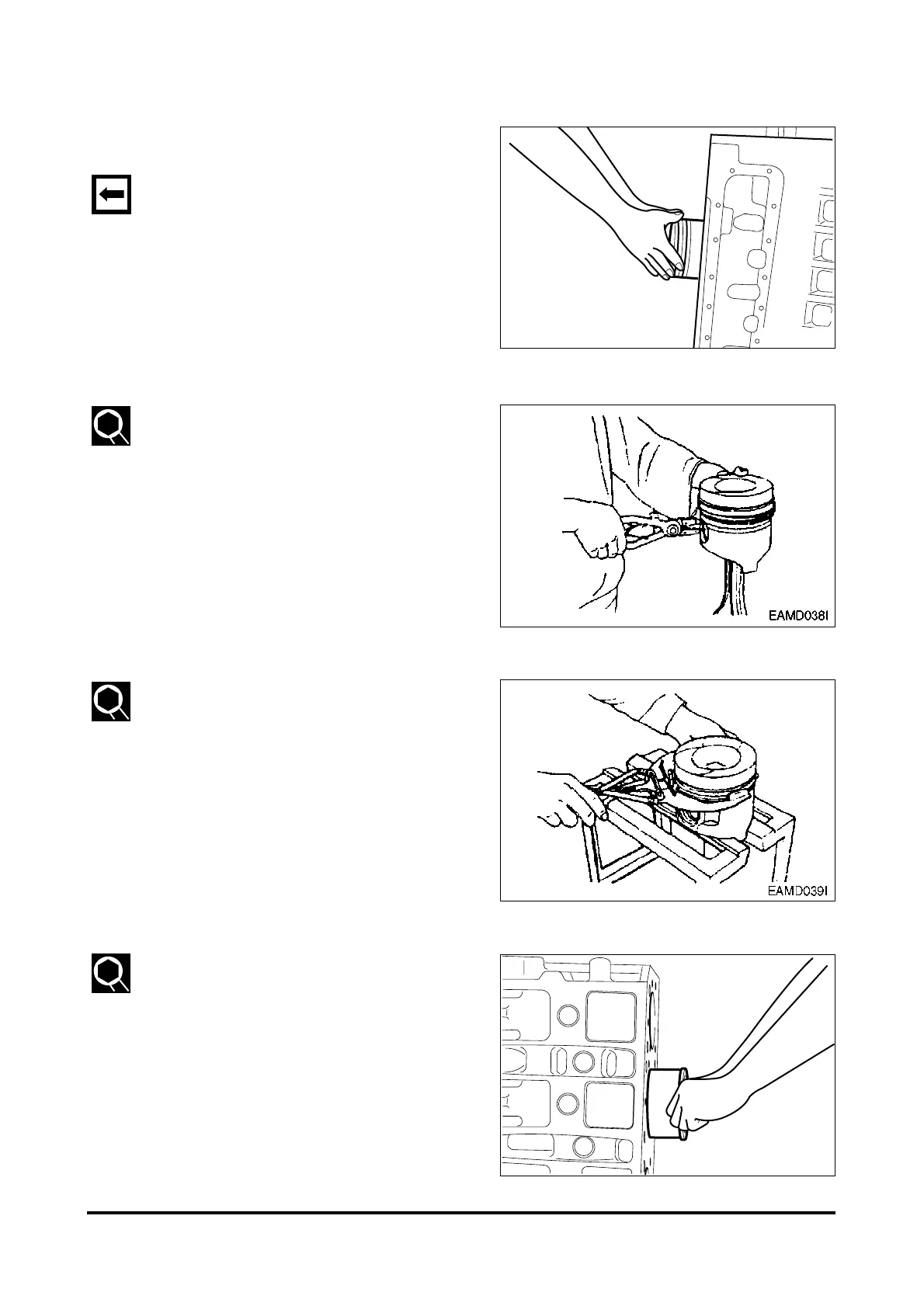 EAMD038I

EAMD039I