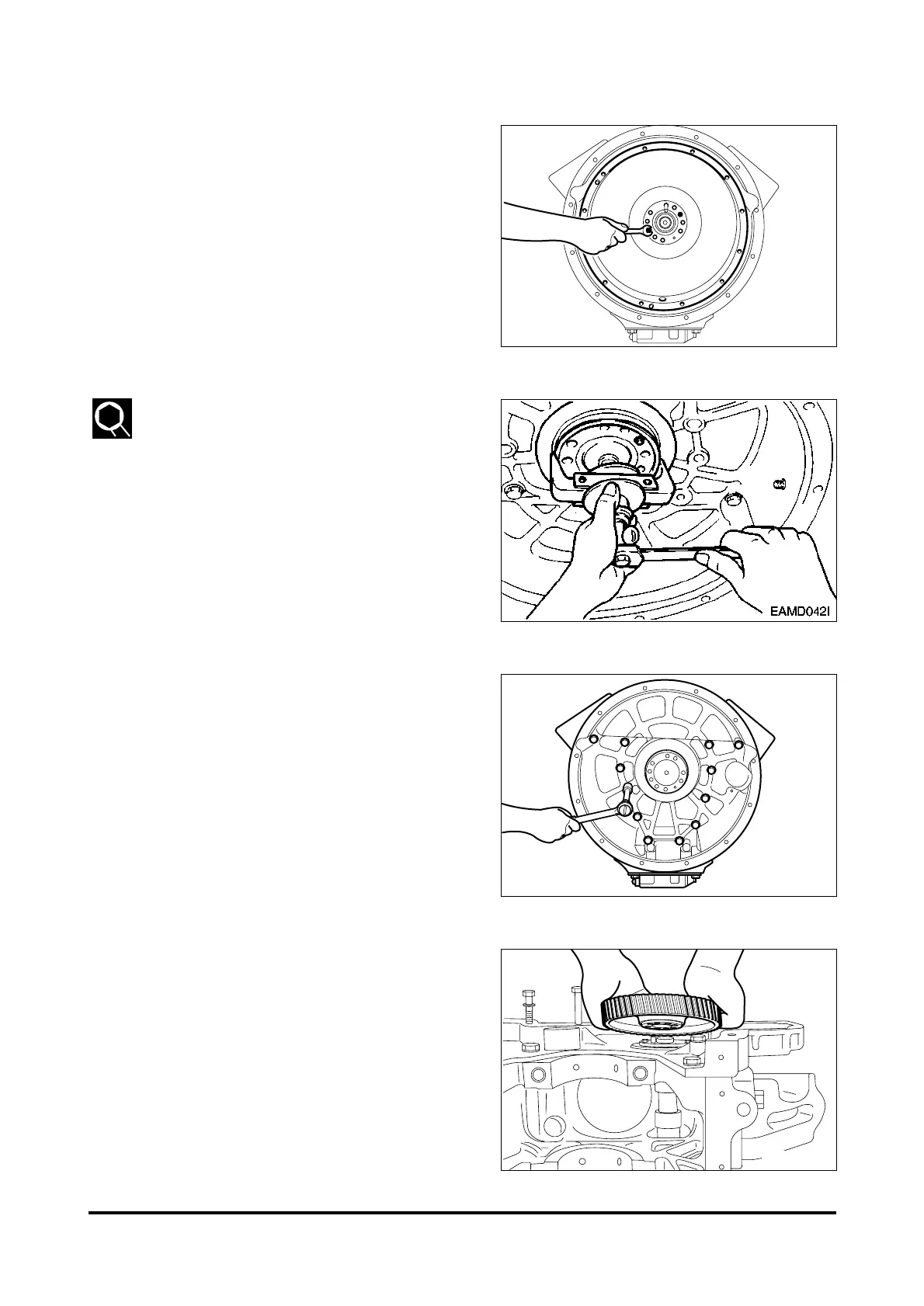 EAMD042I