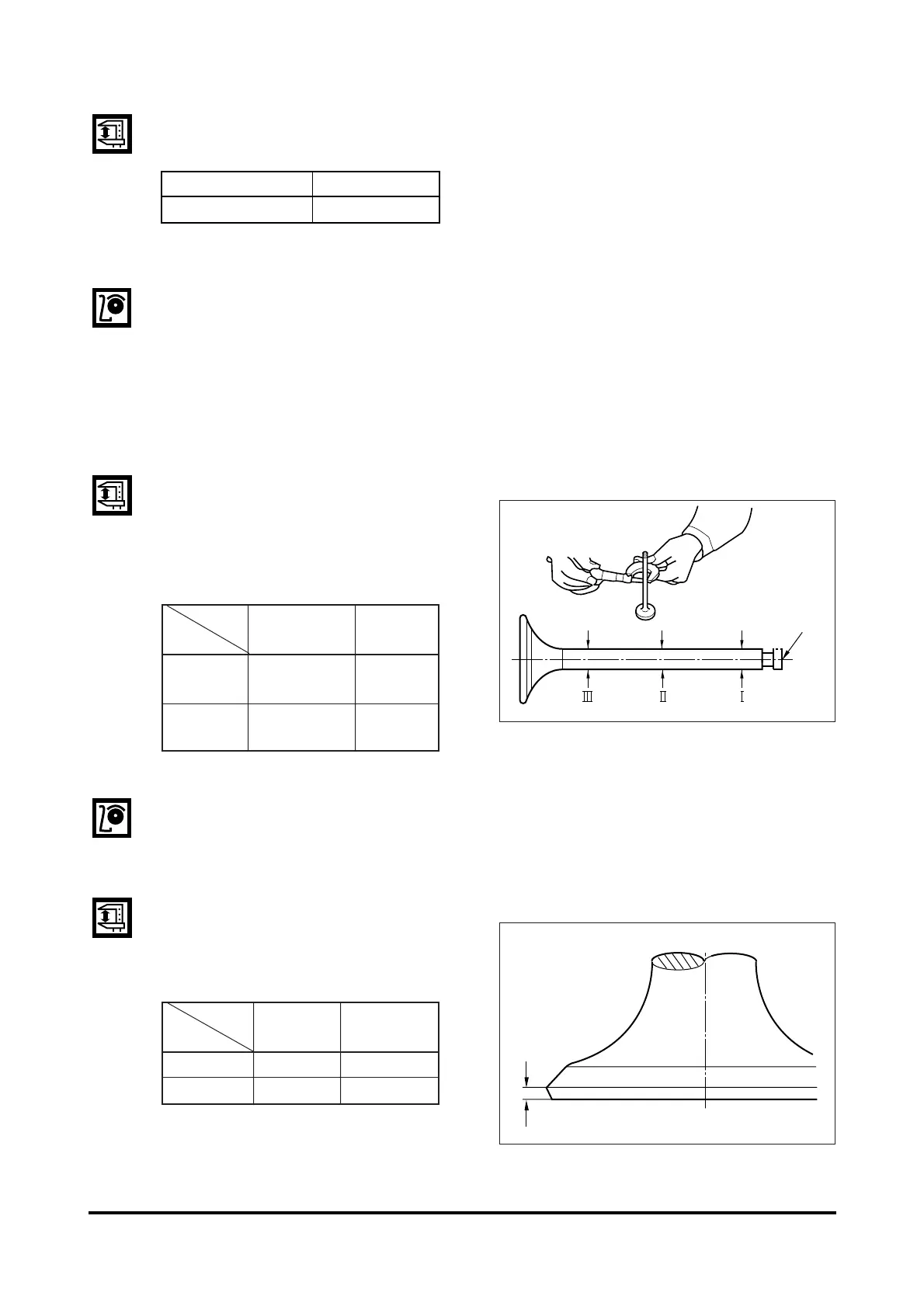 Ⅲ Ⅱ Ⅰ