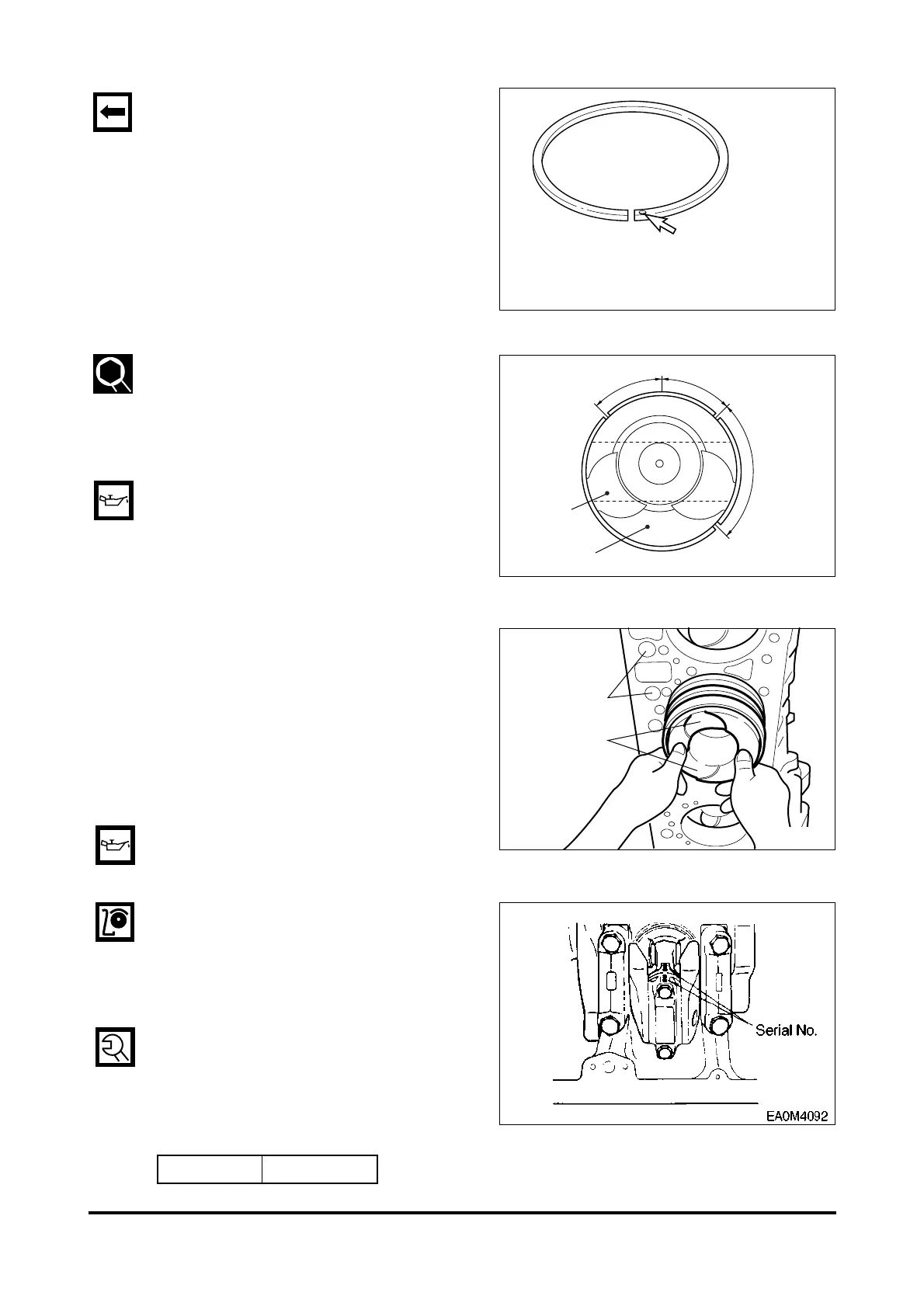 Serial No.

EA0M4092