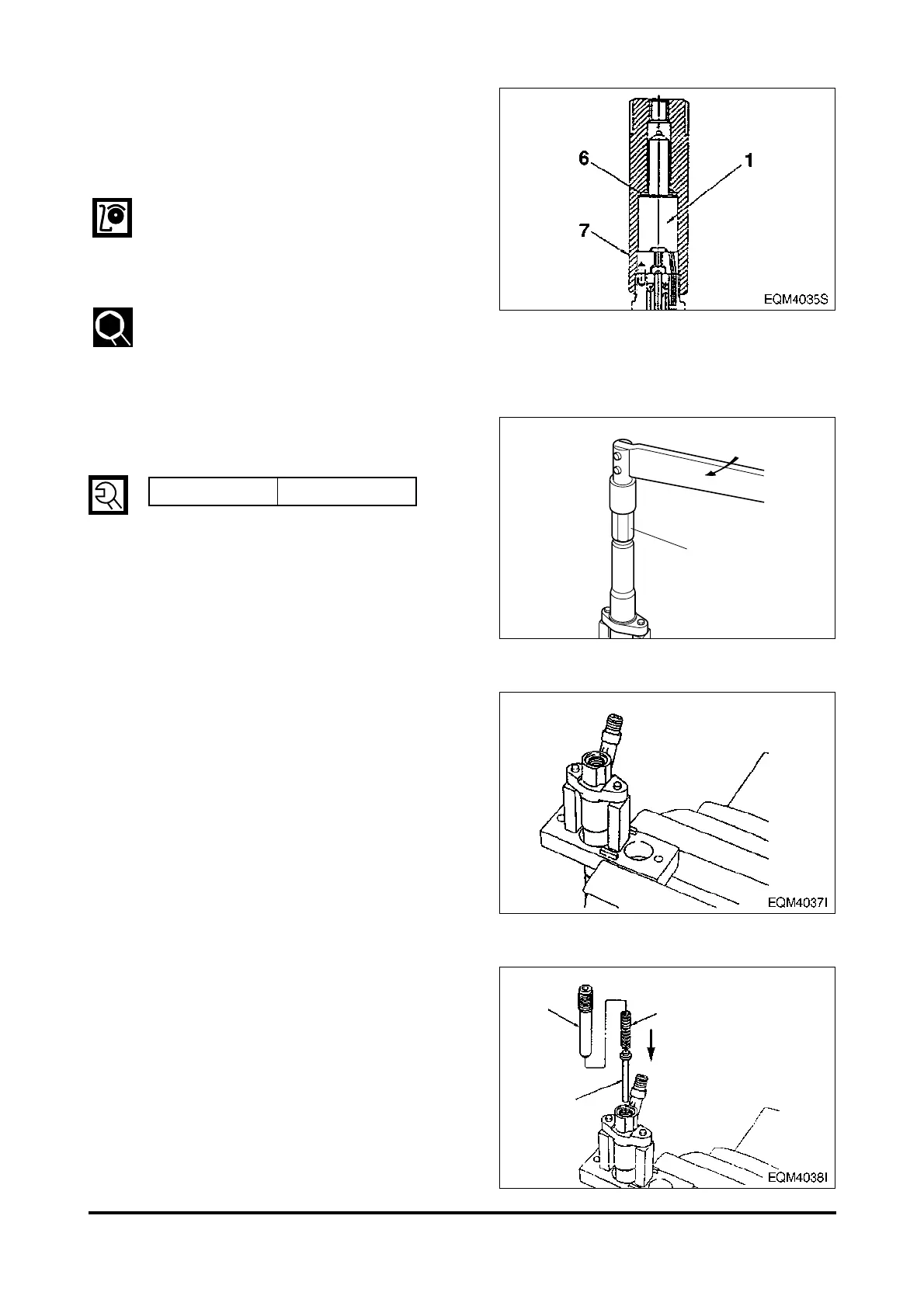 6

1

7

EQM4035S

EQM4037I

EQM4038I