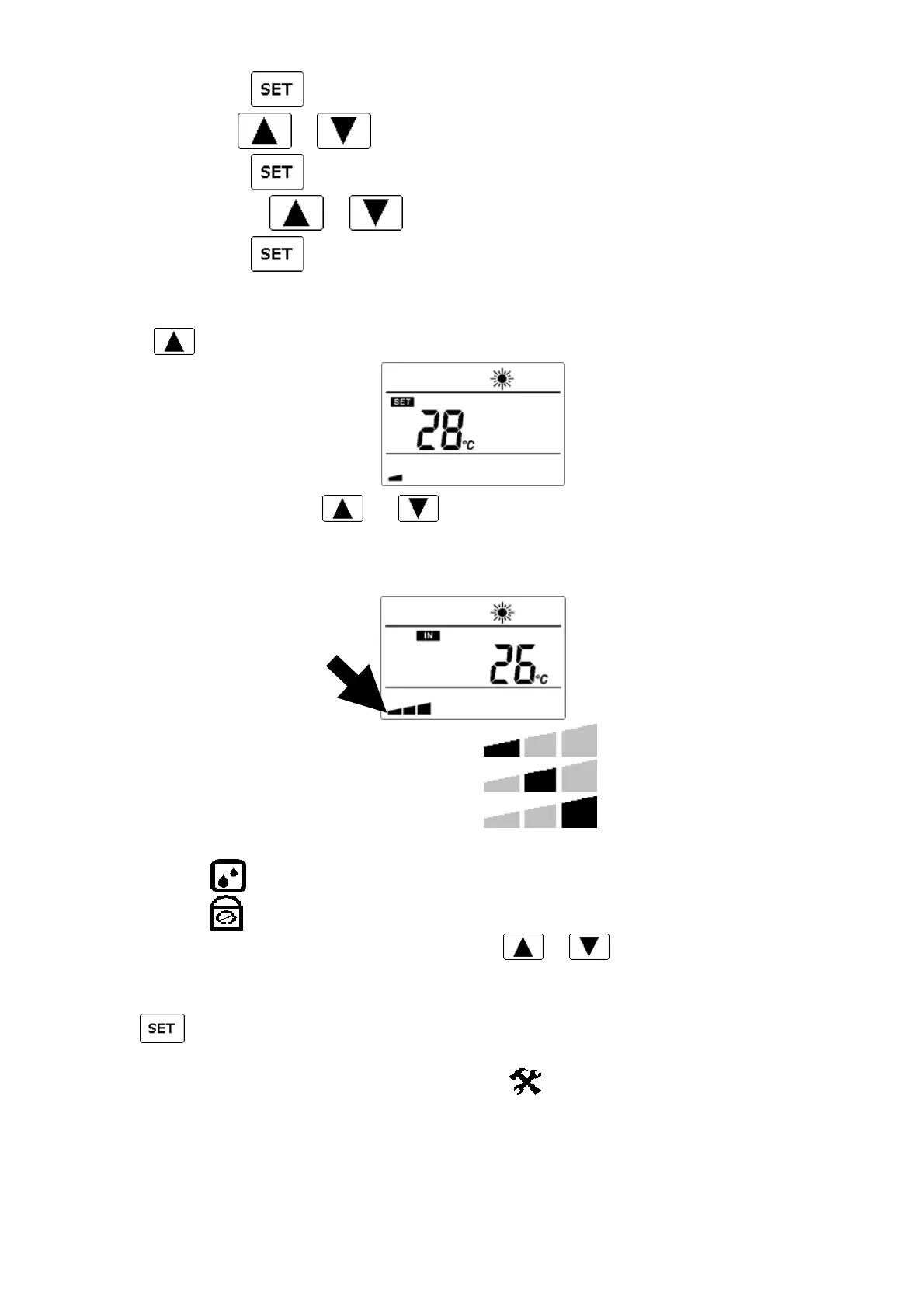 SET

SET

SET

SET
28°C

IN
26°C

SET