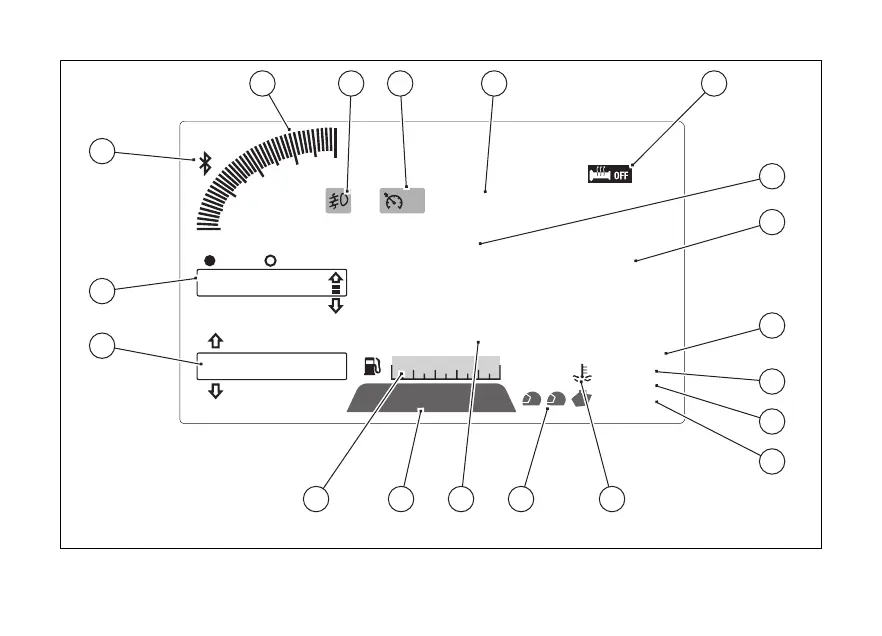 OFF