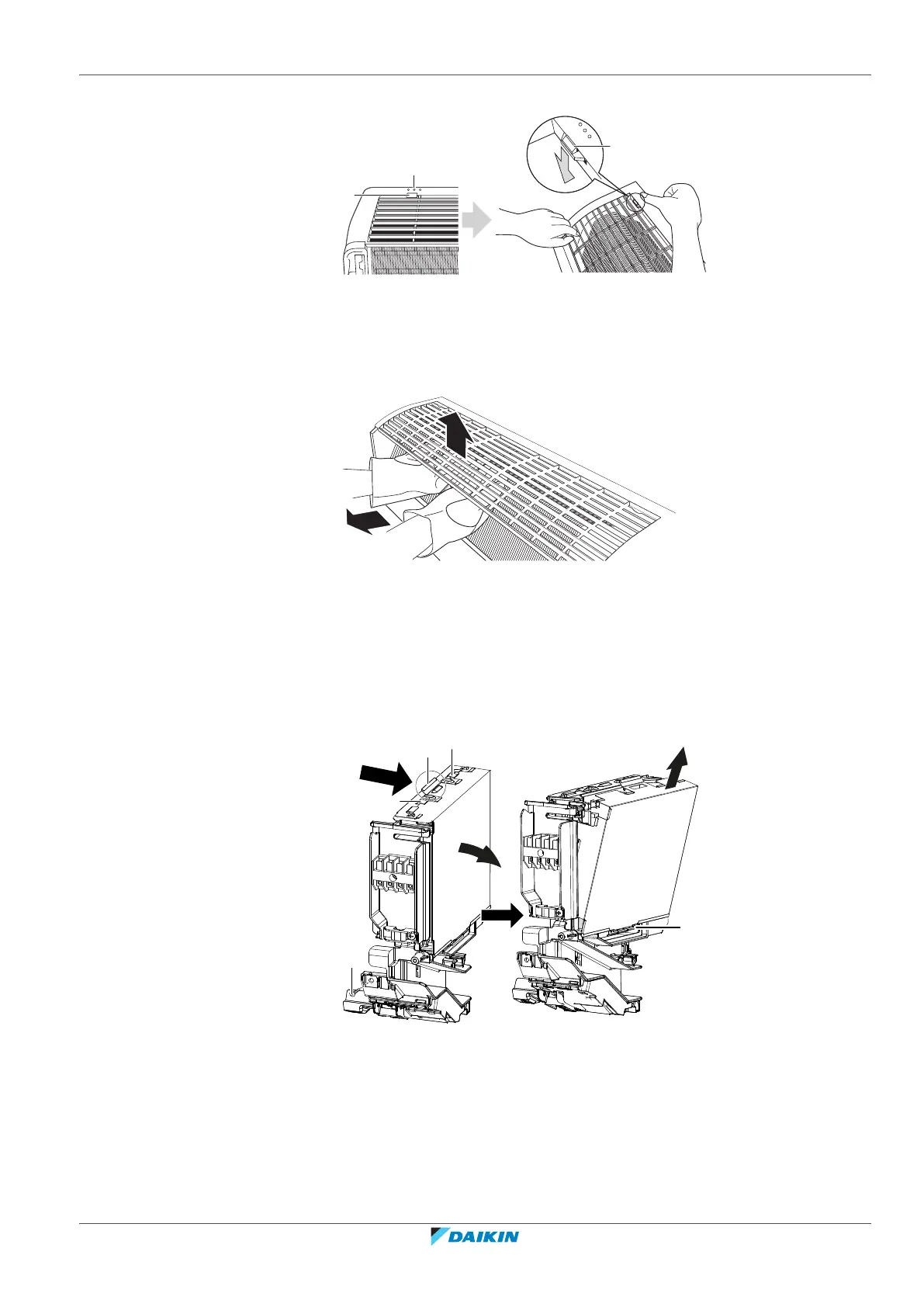 DAIKIN