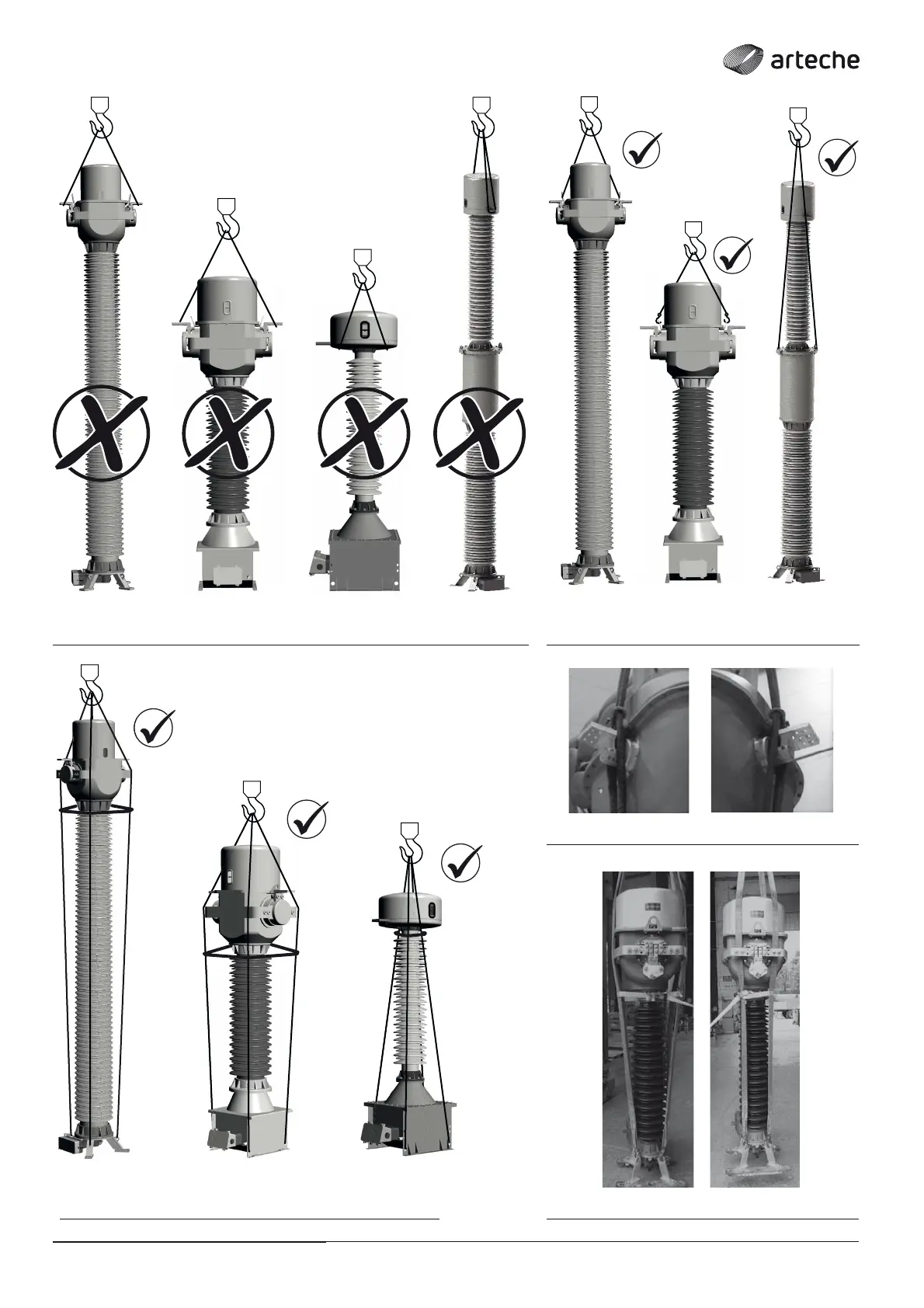 arteche