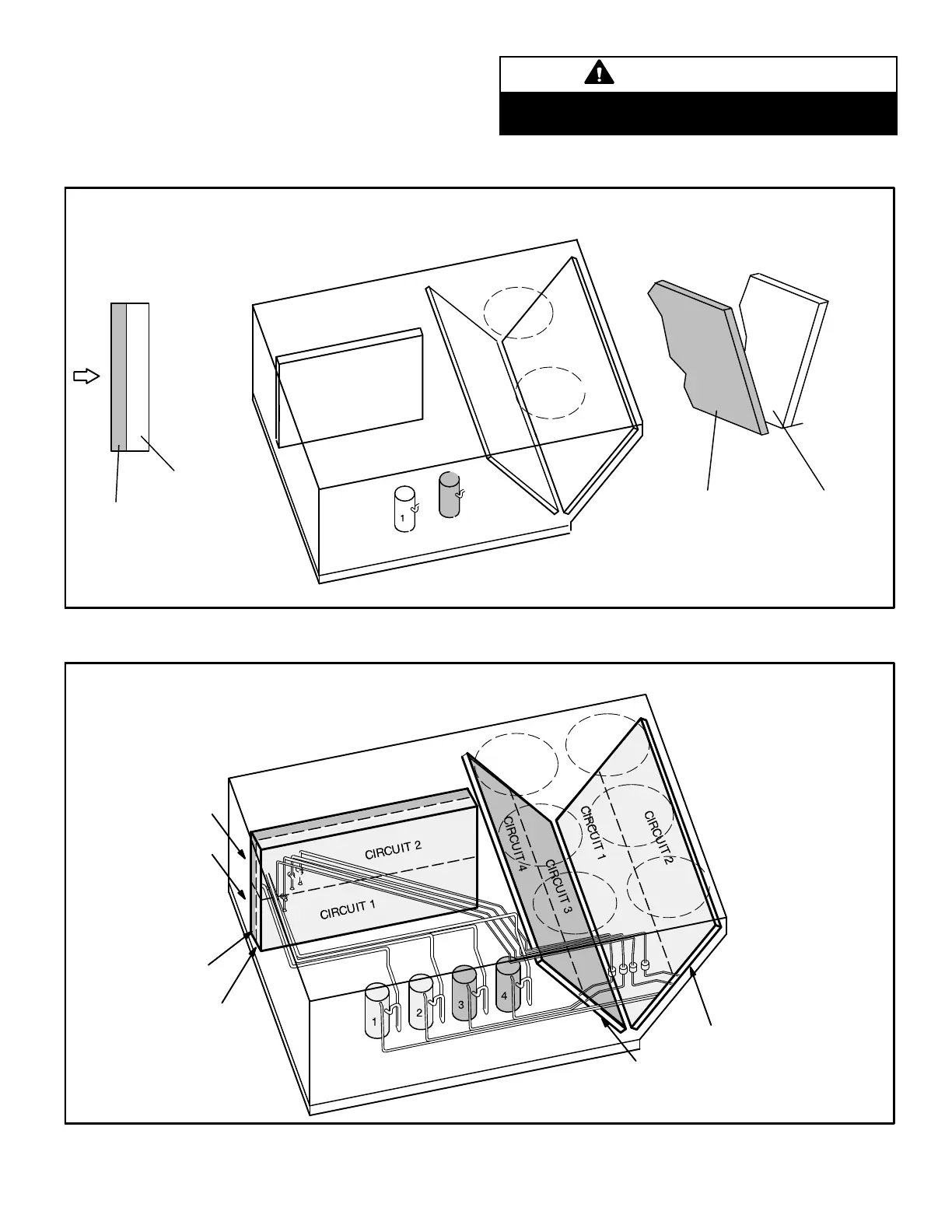 1

CIRCUIT 2

CIRCUIT 1

CIRCUIT 4

CIRCUIT 3

CIRCUIT 1

CIRCUIT 2

1

2

3

4