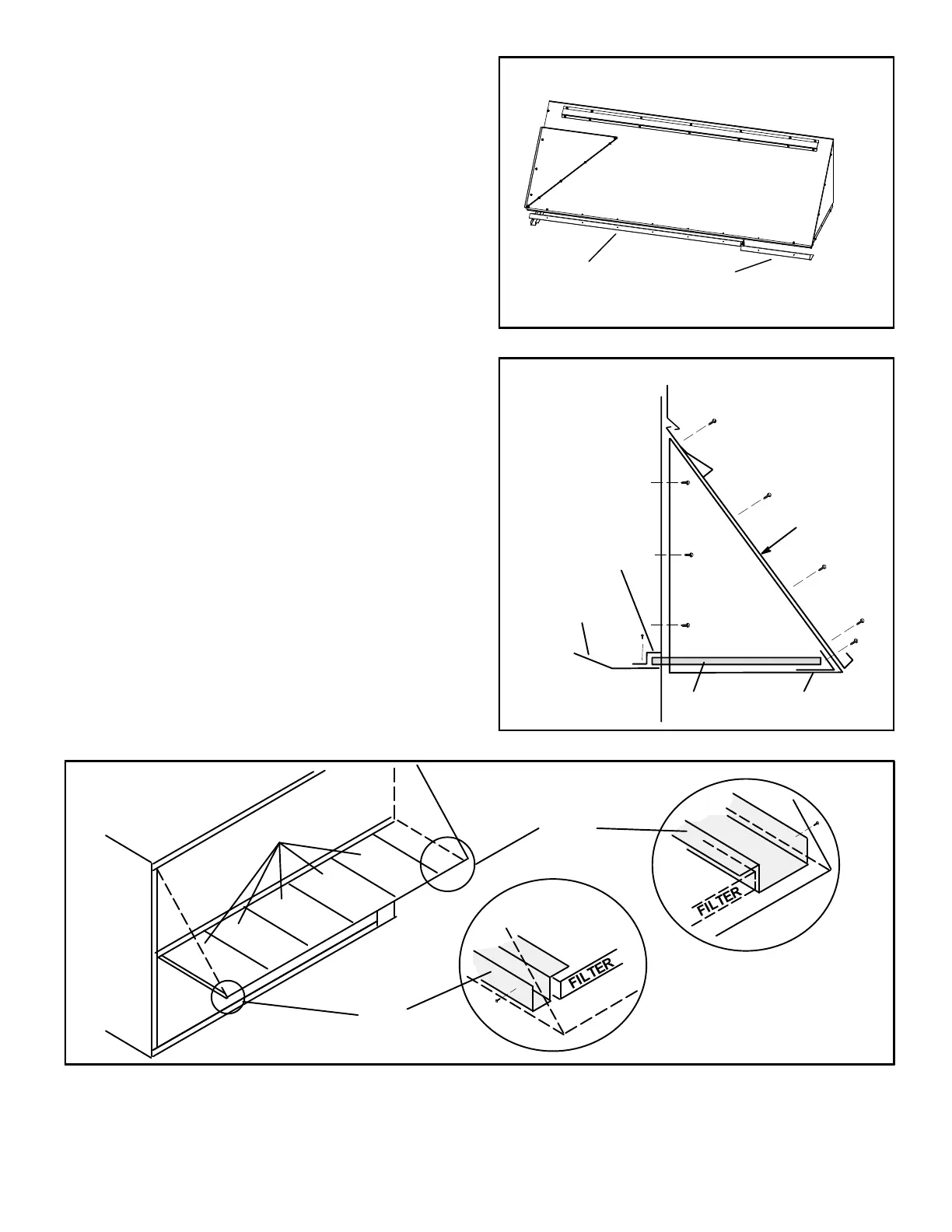 FILTER

FILTER