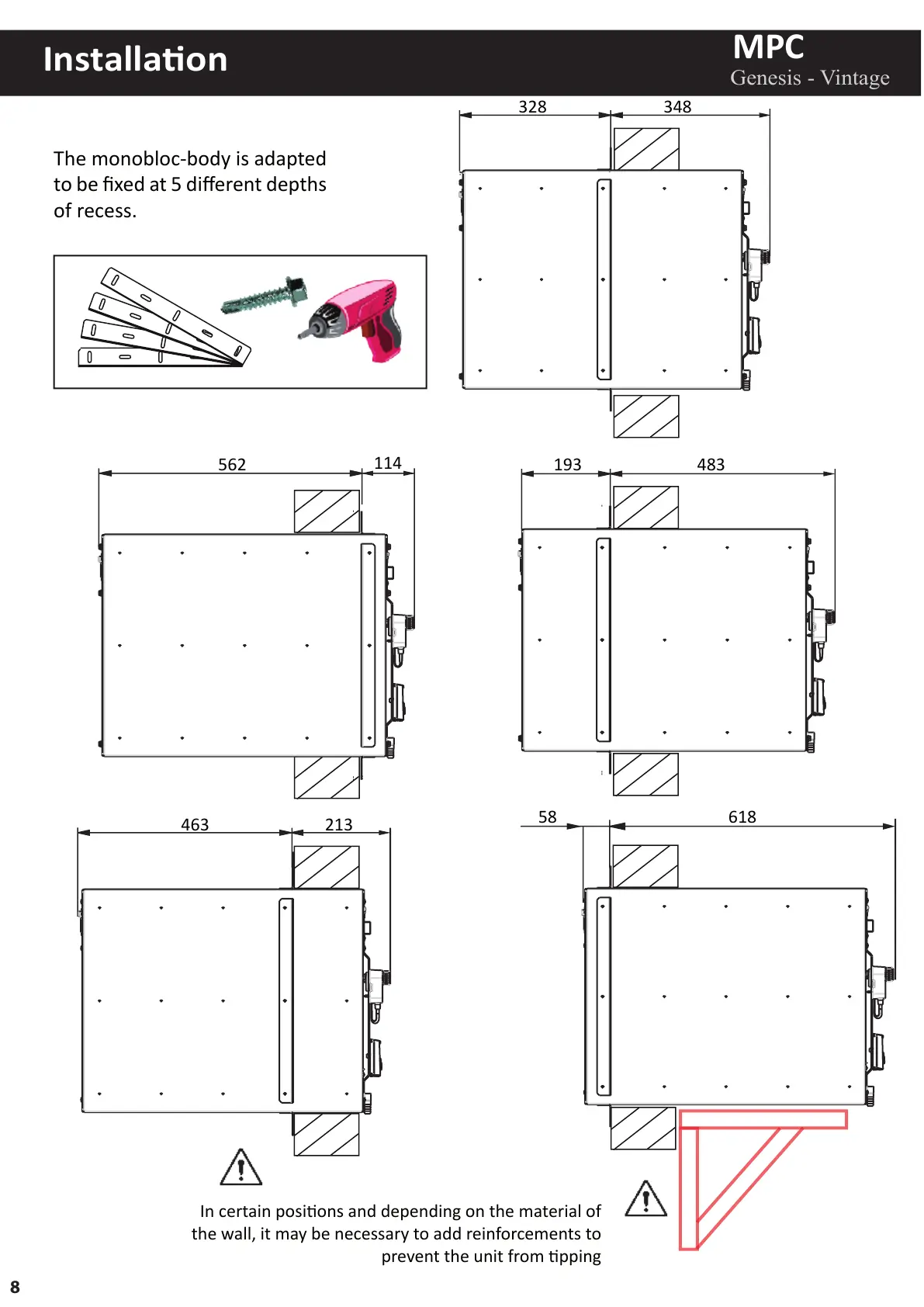 Installation

MPC
Genesis - Vintage

The monobloc-body is adapted to be fixed at 5 different depths of recess.

328 348

562 114

193 483

463 213

58 618

In certain positions and depending on the material of the wall, it may be necessary to add reinforcements to prevent the unit from tipping

8