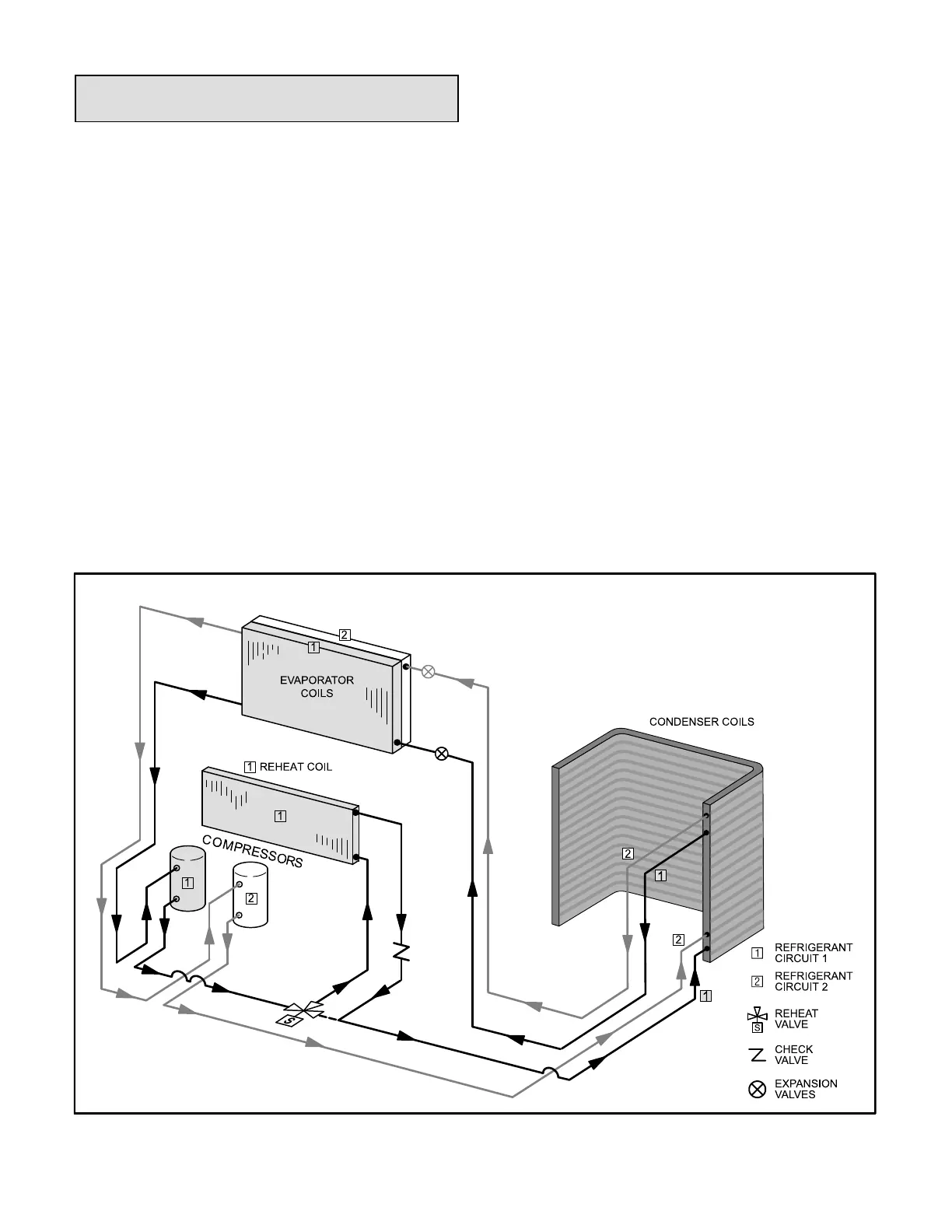 2

1

EVAPORATOR COILS

CONDENSER COILS

1 REHEAT COIL

1

COMPRESSORS

1

2

2

1

2

1

S

1 REFRIGERANT CIRCUIT 1

2 REFRIGERANT CIRCUIT 2

S REHEAT VALVE

CHECK VALVE

EXPANSION VALVES