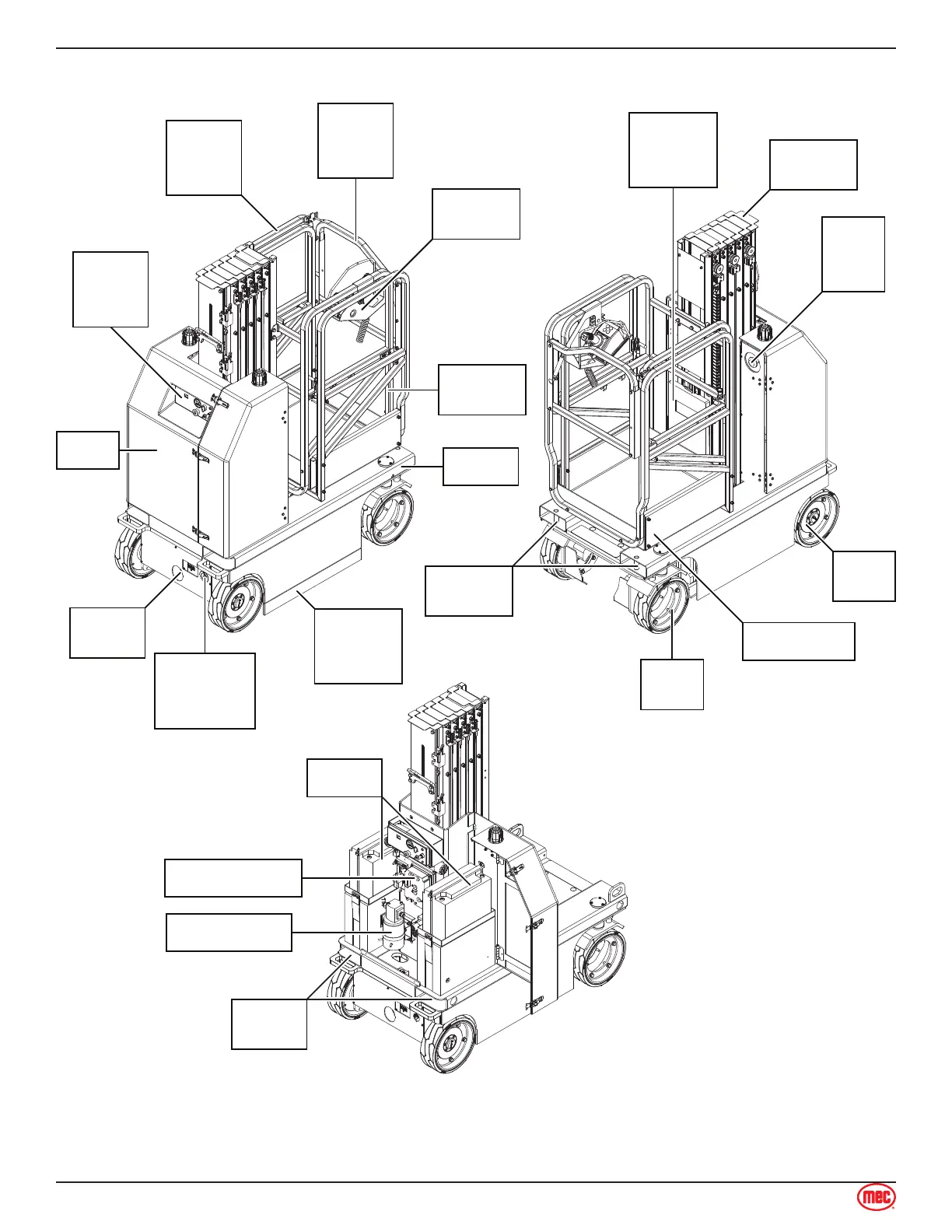 mec