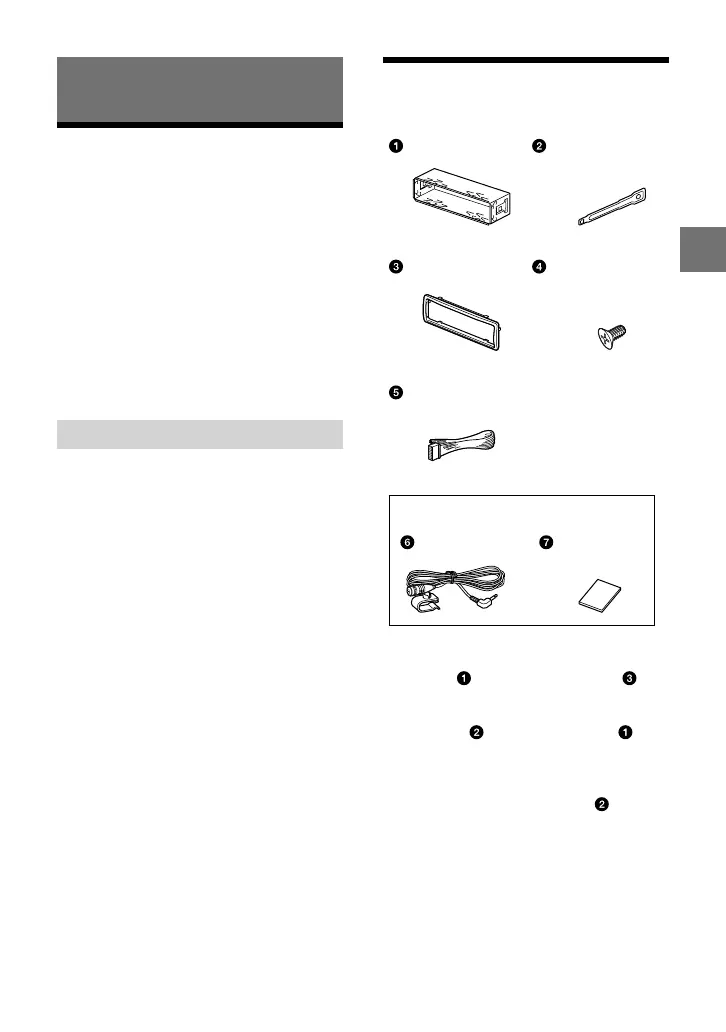 ❶ ❷

❸ ❹

❺

❻ ❼

❶ ❸

❷ ❶

❷