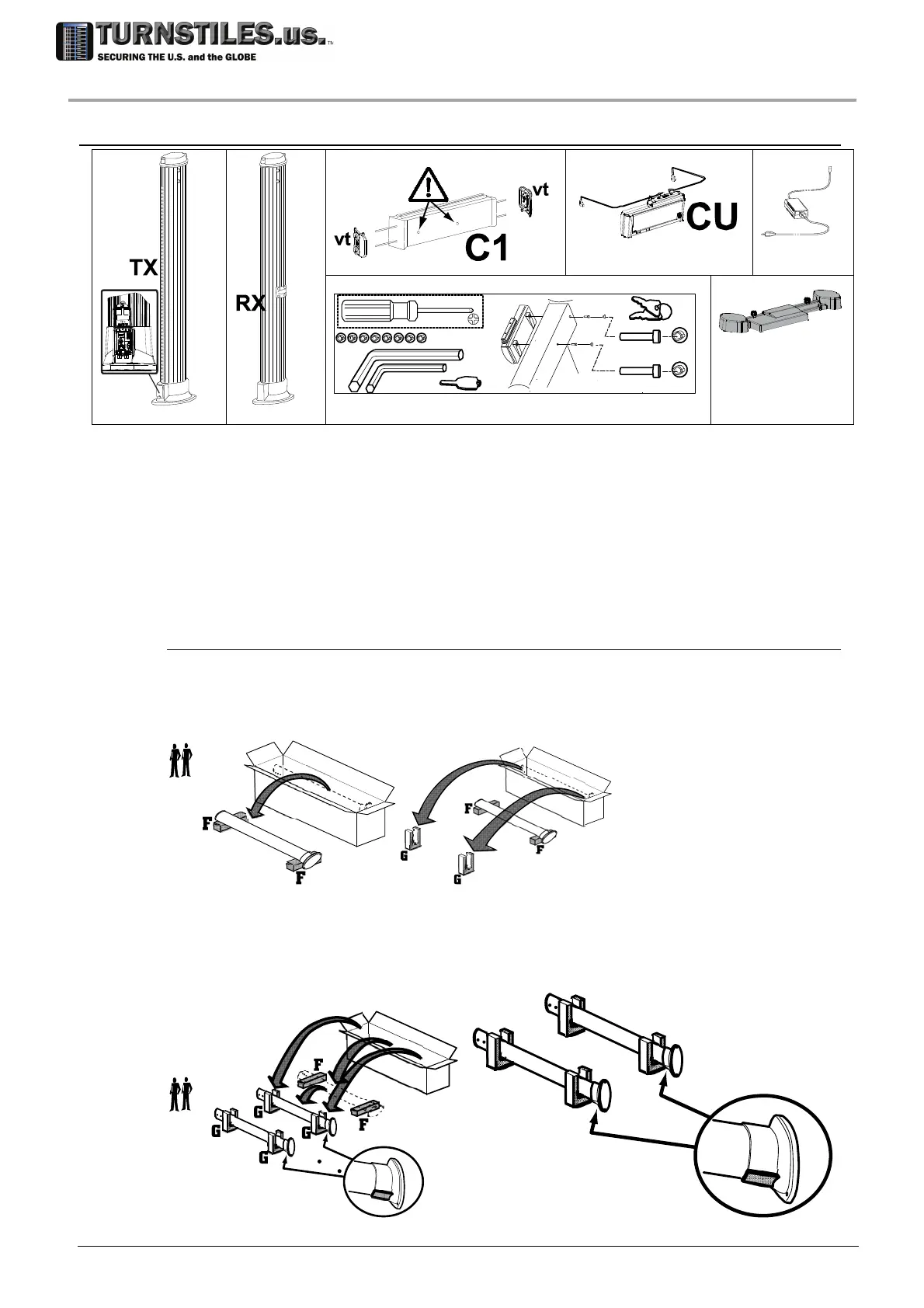 TURNSTILES.us.™
SECURING THE U.S. and the GLOBE

TX

RX

vt

vt

C1

CU

F

F

F

F

G

G

F

F

G

G

G

G