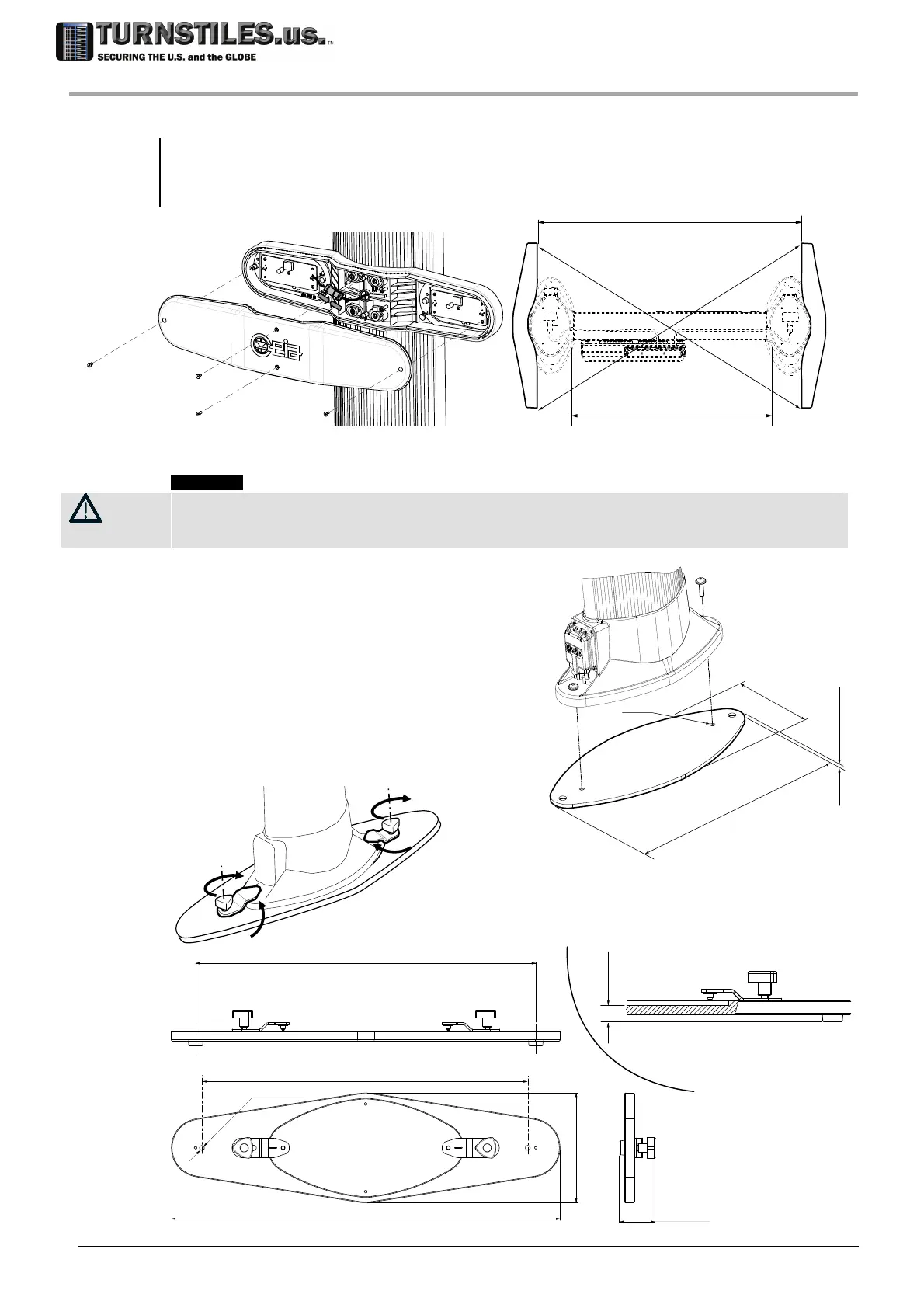 TURNSTILES.us.™
SECURING THE U.S. and the GLOBE