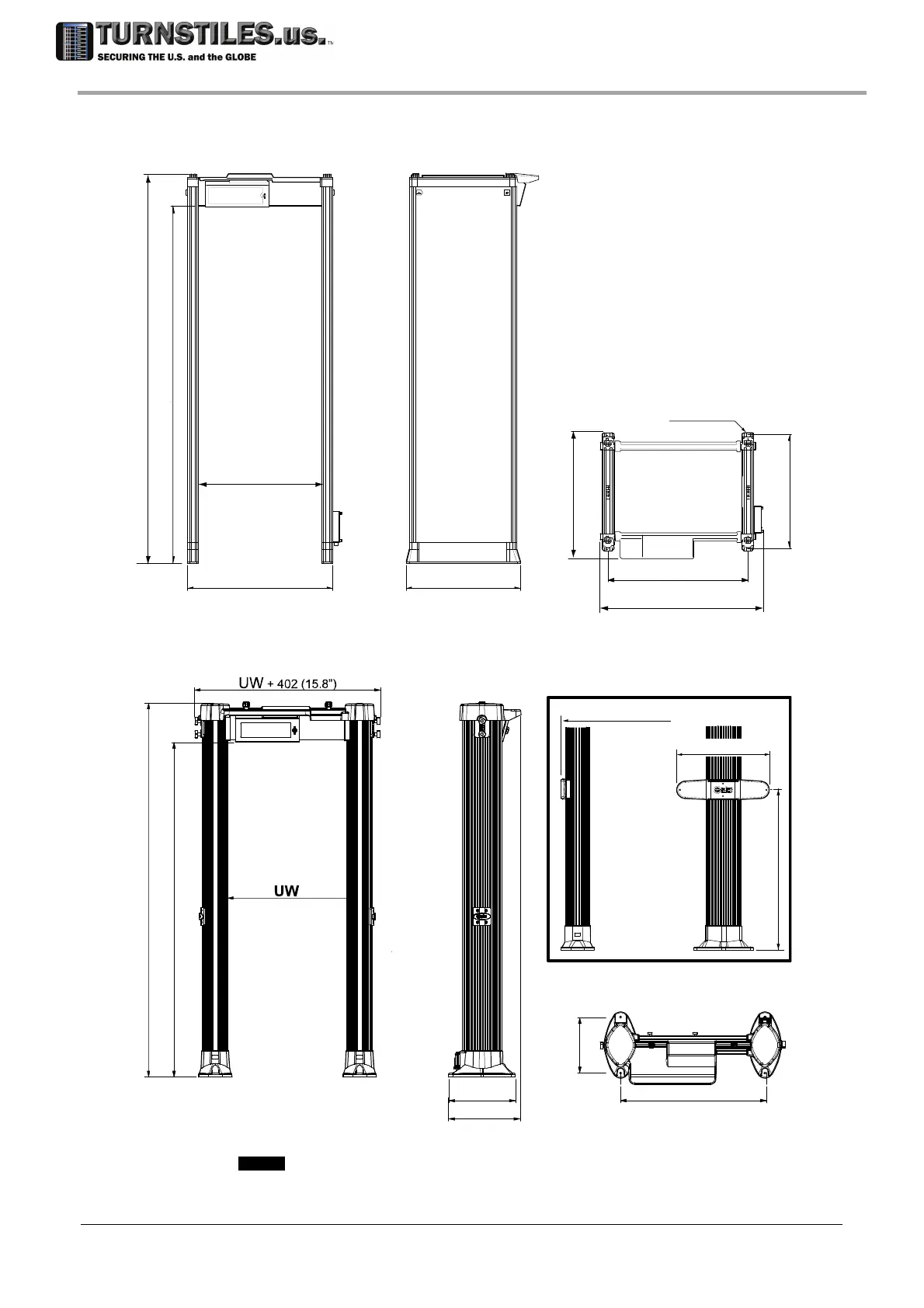 TURNSTILES.us.™
SECURING THE U.S. and the GLOBE

UW + 402 (15.8")

UW