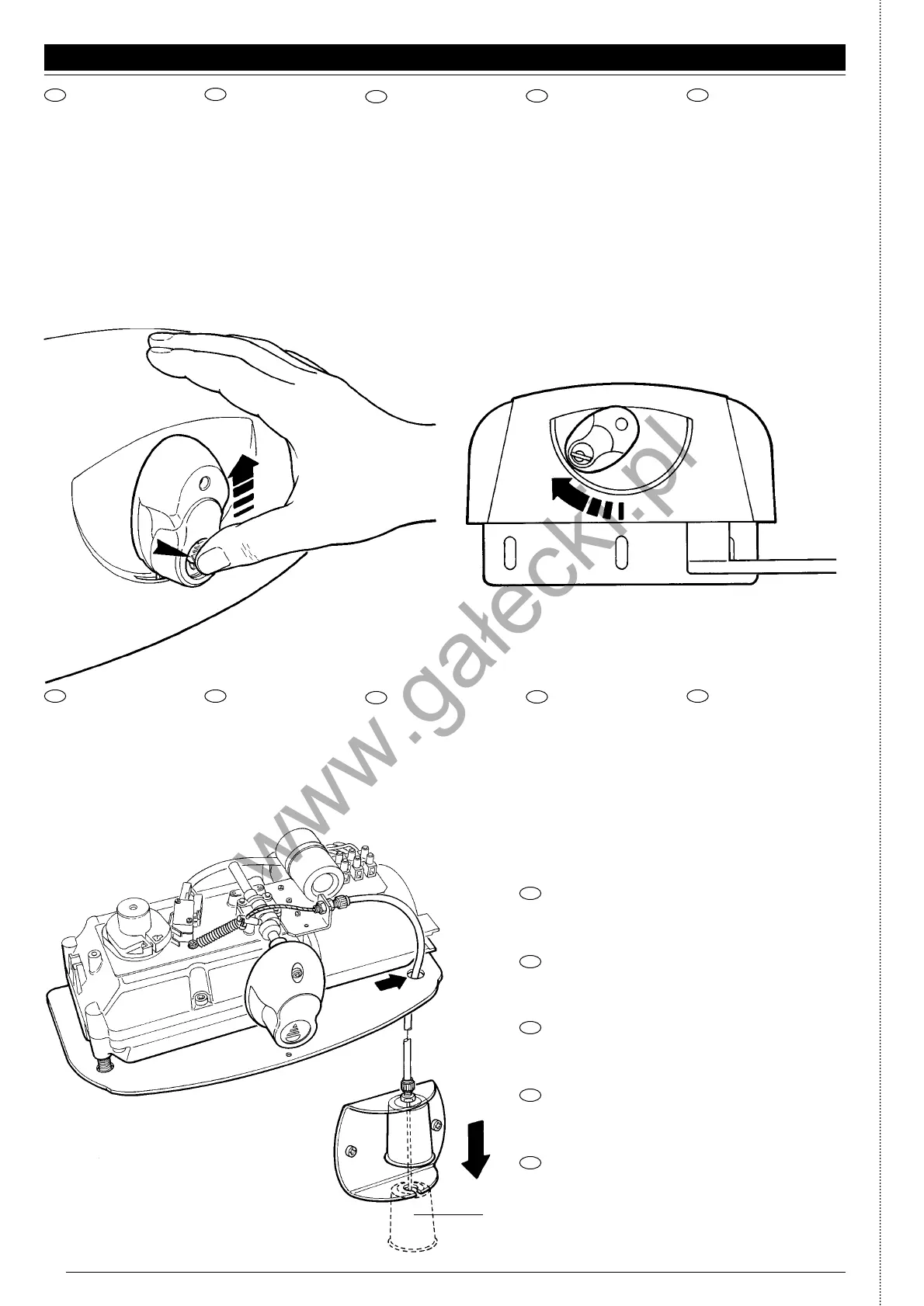 www.gałecki.pl