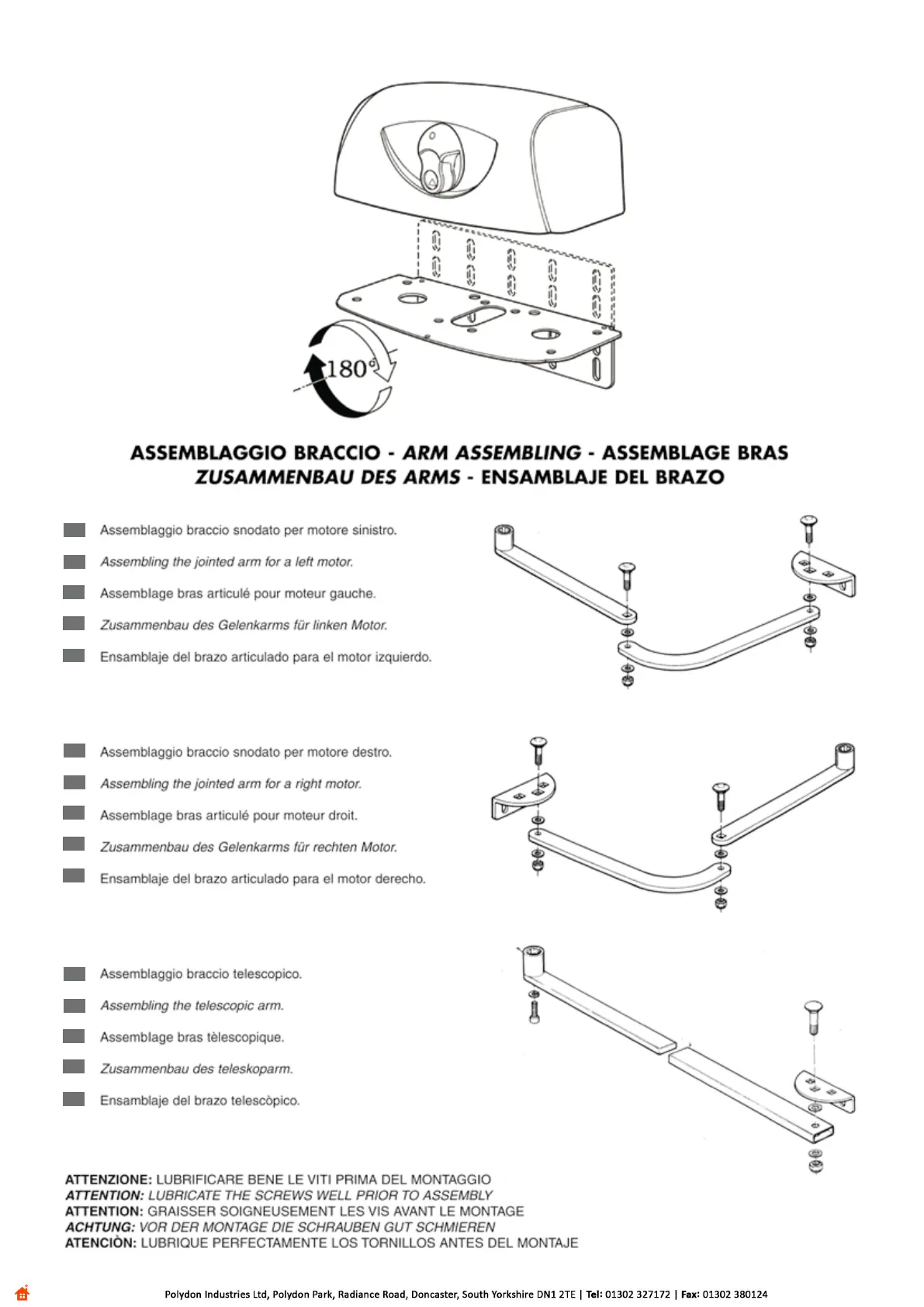 180°

ASSEMBLAGGIO BRACCIO - ARM ASSEMBLING - ASSEMBLAGE BRAS
ZUSAMMENBAU DES ARMS - ENSAMBLAJE DEL BRAZO

Assemblaggio braccio snodato per motore sinistro.

Assembling the jointed arm for a left motor.

Assemblage bras articulé pour moteur gauche.

Zusammenbau des Gelenkarms für linken Motor.

Ensamblaje del brazo articulado para el motor izquierdo.

Assemblaggio braccio snodato per motore destro.

Assembling the jointed arm for a right motor.

Assemblage bras articulé pour moteur droit.

Zusammenbau des Gelenkarms für rechten Motor.

Ensamblaje del brazo articulado para el motor derecho.

Assemblaggio braccio telescopico.

Assembling the telescopic arm.

Assemblage bras tèlescopique.

Zusammenbau des teleskoparm.

Ensamblaje del brazo telescòpico.

ATTENZIONE: LUBRIFICARE BENE LE VITI PRIMA DEL MONTAGGIO
ATTENTION: LUBRICATE THE SCREWS WELL PRIOR TO ASSEMBLY
ATTENTION: GRAISSER SOIGNEUSEMENT LES VIS AVANT LE MONTAGE
ACHTUNG: VOR DER MONTAGE DIE SCHRAUBEN GUT SCHMIEREN
ATENCIÒN: LUBRIQUE PERFECTAMENTE LOS TORNILLOS ANTES DEL MONTAJE

Polydon Industries Ltd, Polydon Park, Radiance Road, Doncaster, South Yorkshire DN1 2TE | Tel: 01302 327172 | Fax: 01302 380124