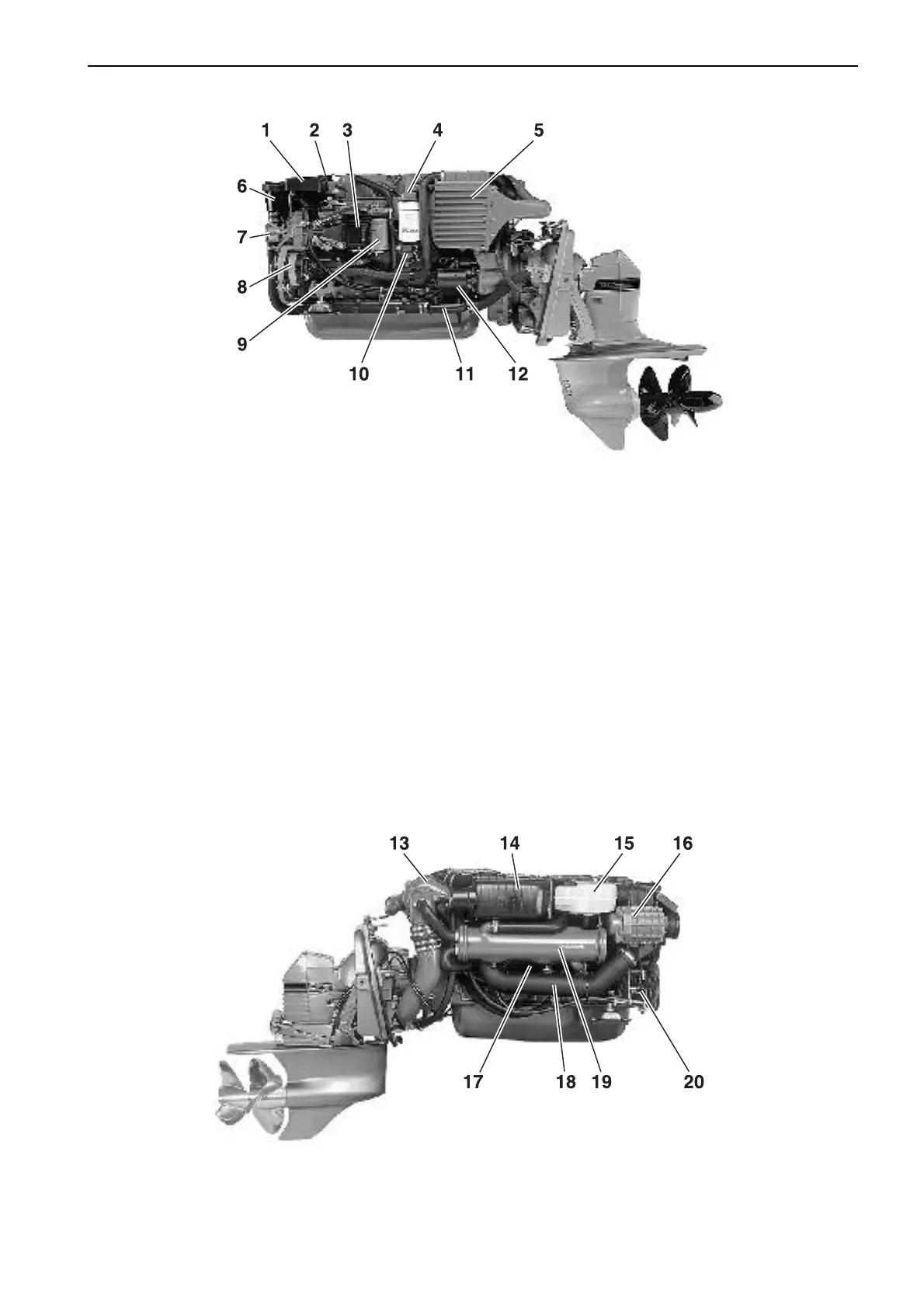 1 2 3 4 5

6

7

8

9

10 11 12

13 14 15 16

17 18 19 20