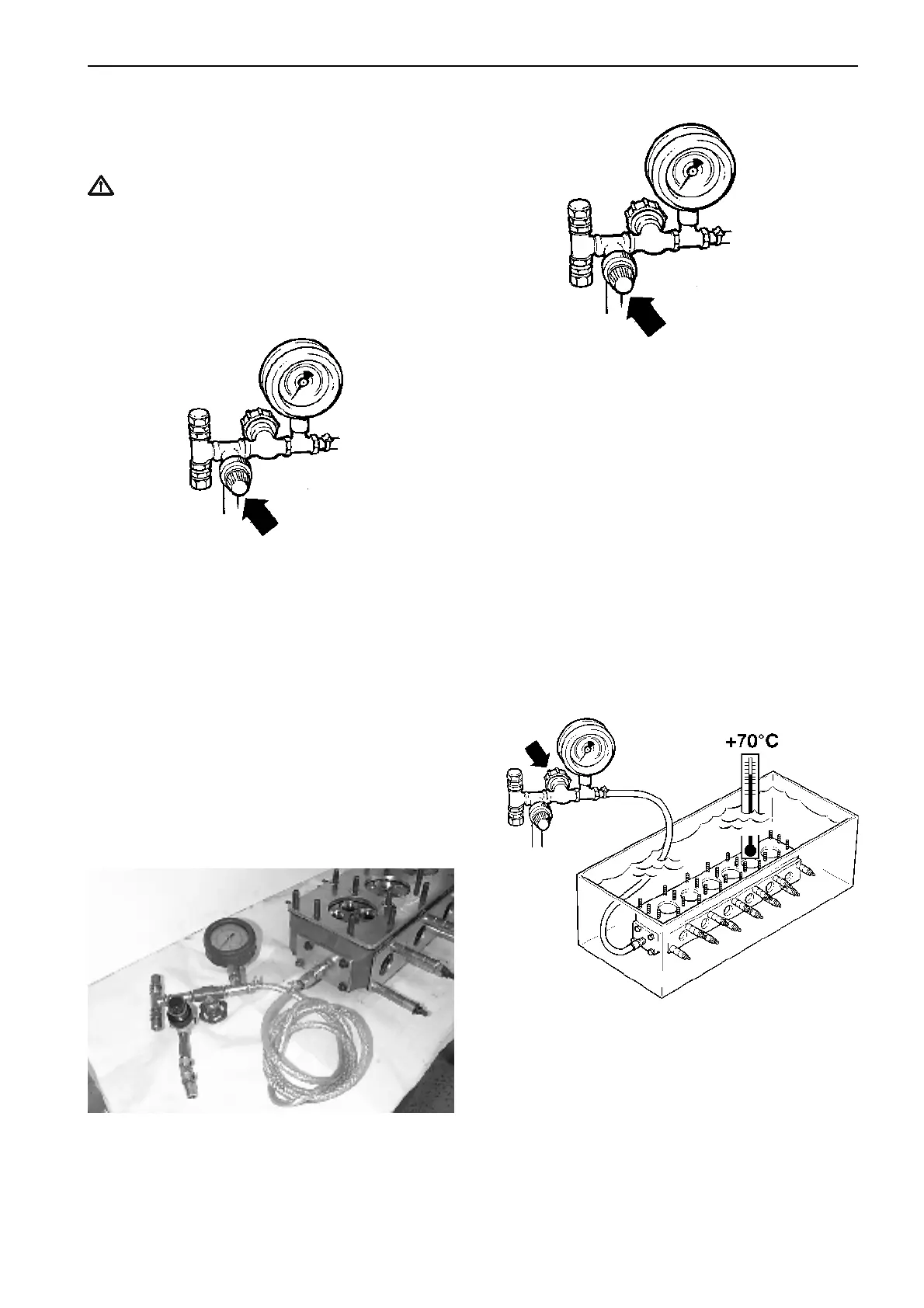 +70°C