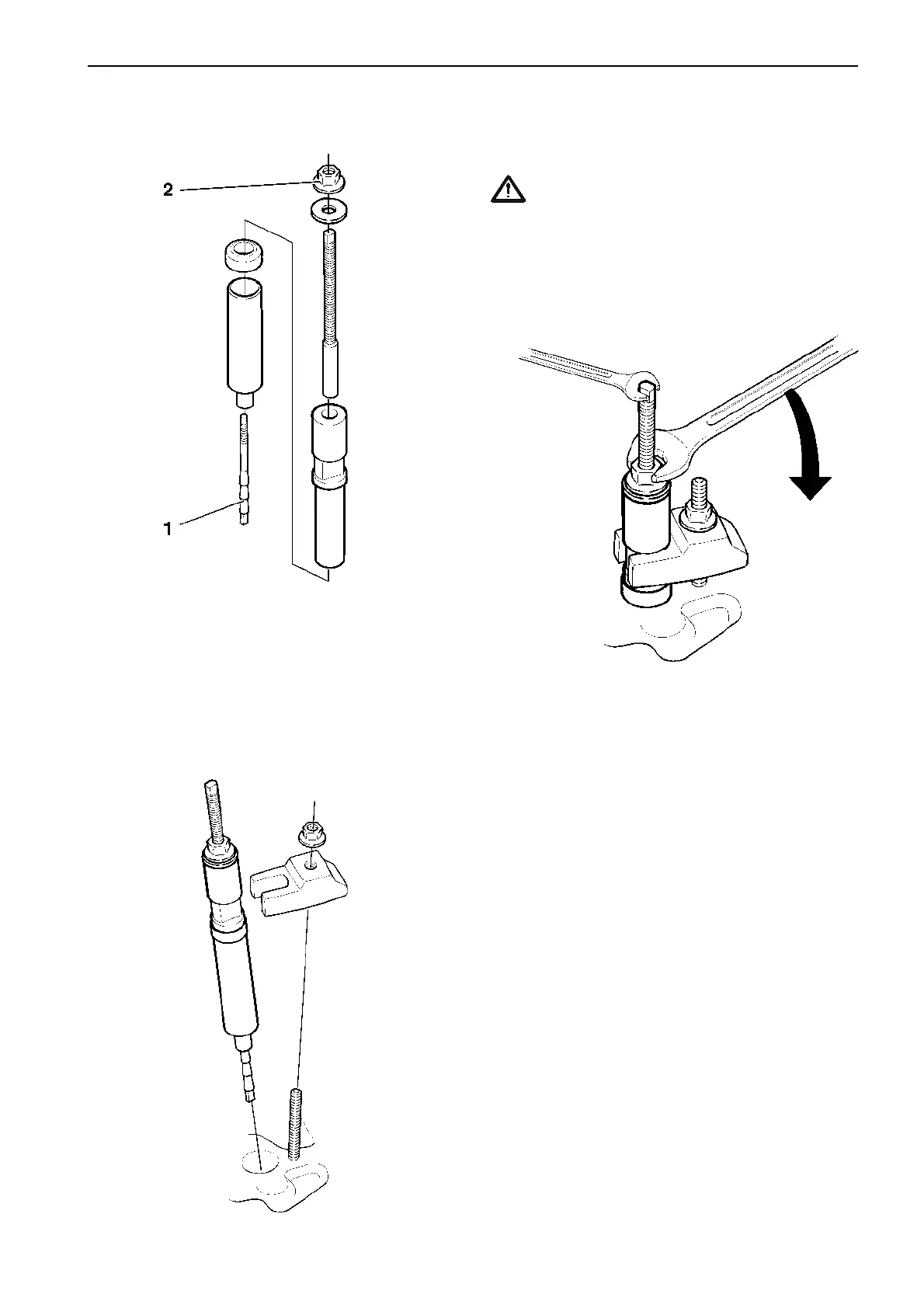 2

1