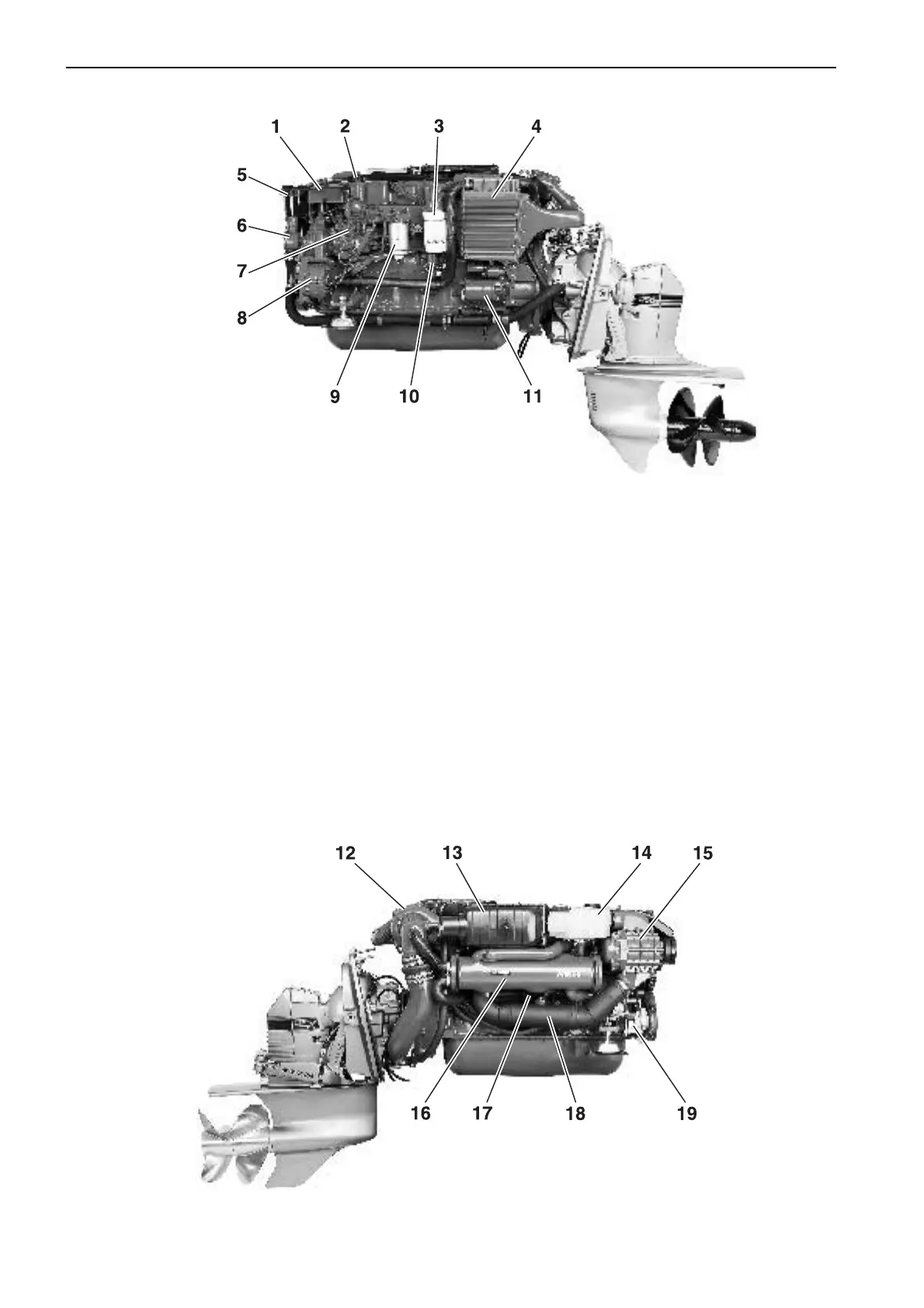 1
2
3
4
5
6
7
8
9
10
11

12
13
14
15
16
17
18
19