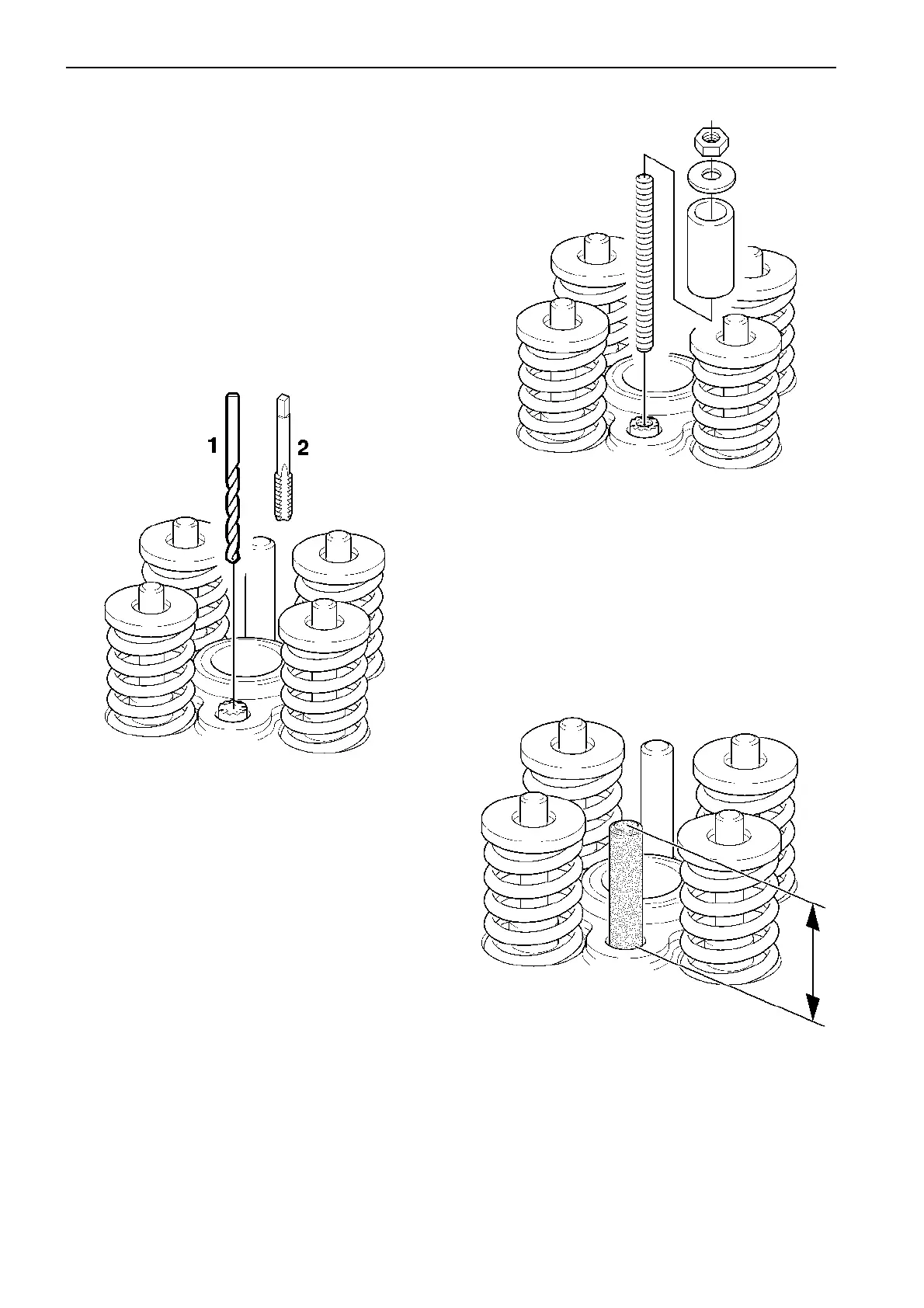 1
2