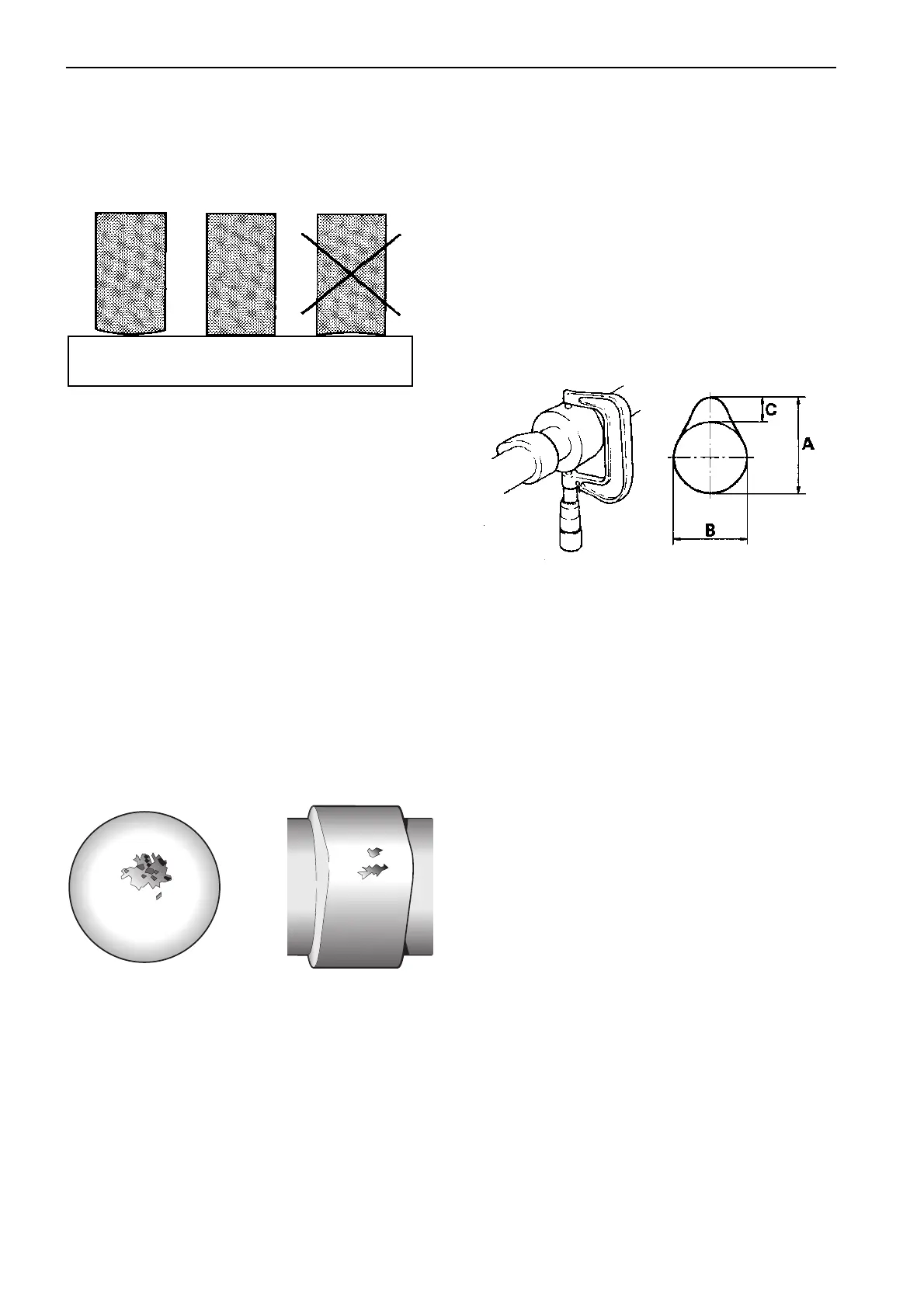 C

A

B