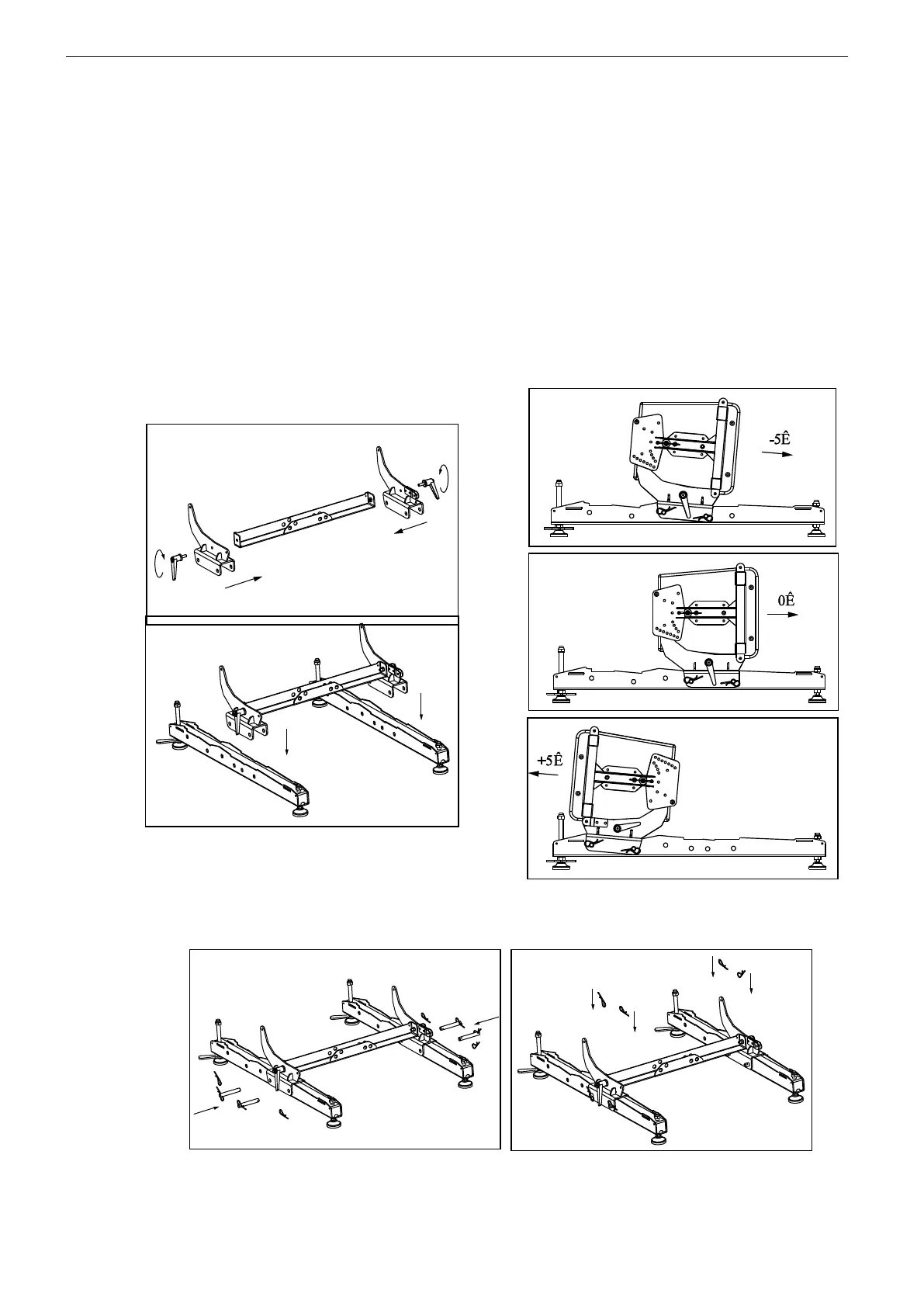 -5Ê

0Ê

+5Ê