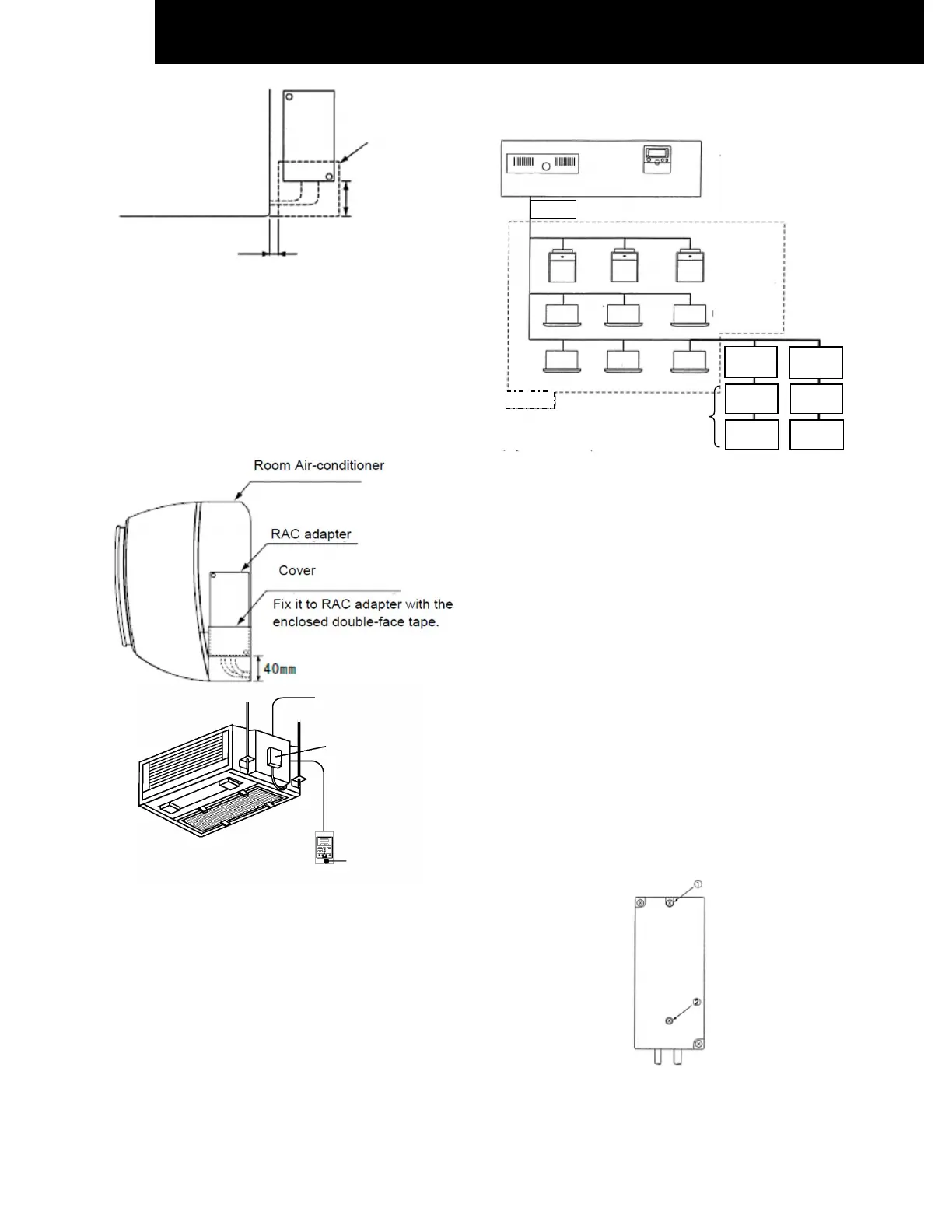 Room Air-conditioner

RAC adapter

Cover

Fix it to RAC adapter with the enclosed double-face tape.

40mm

①

②